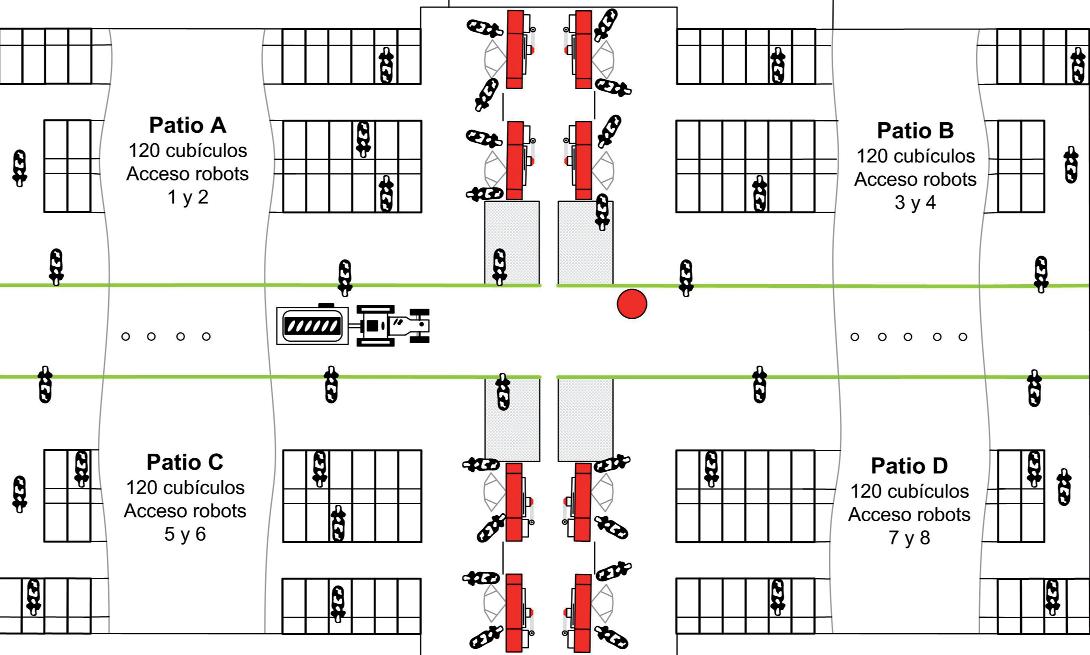 Patio A
120 cubículos
Acceso robots
1 y 2

Patio B
120 cubículos
Acceso robots
3 y 4

Patio C
120 cubículos
Acceso robots
5 y 6

Patio D
120 cubículos
Acceso robots
7 y 8