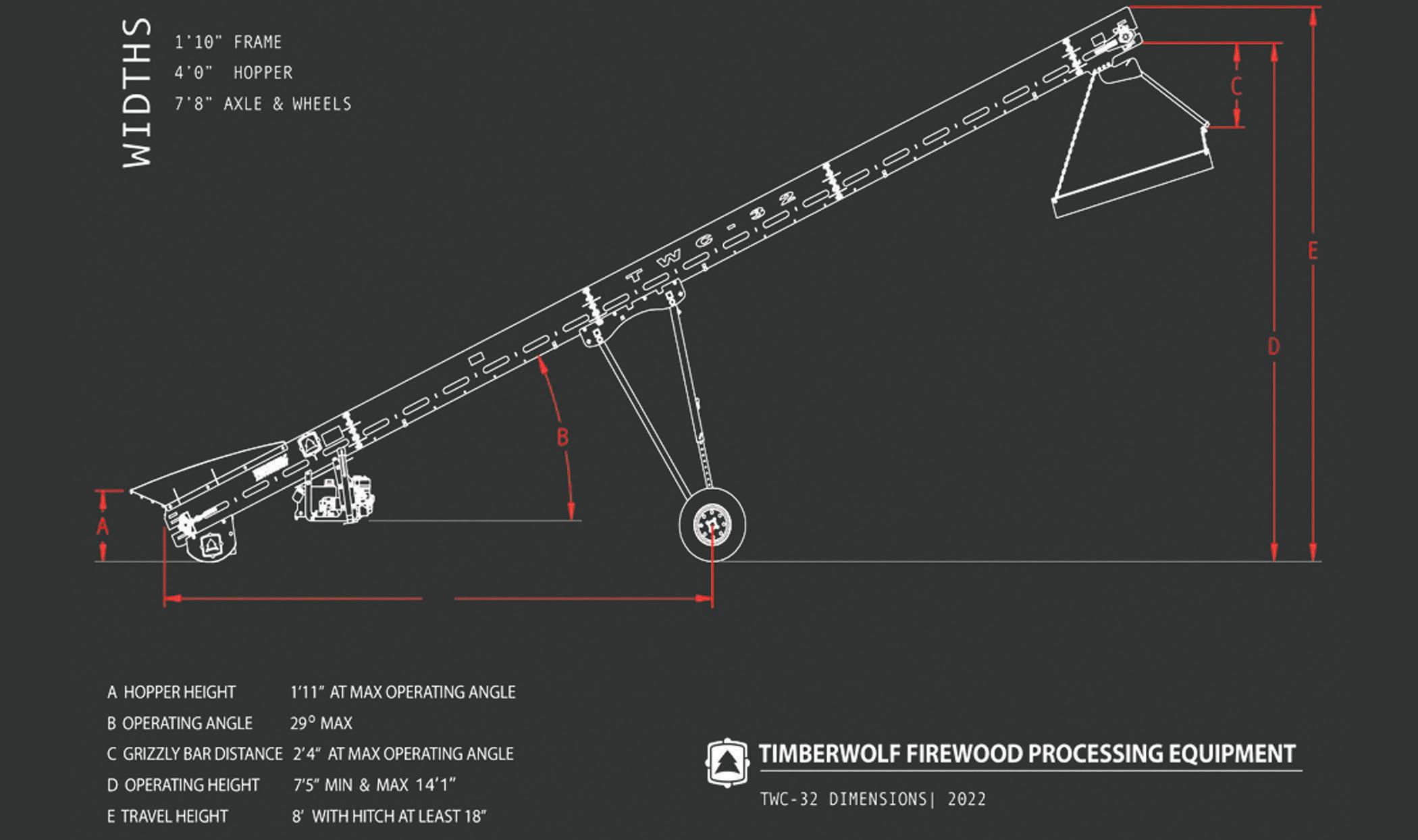 WIDTHS

1'10" FRAME
4'0" HOPPER
7'8" AXLE & WHEELS

TWC-32

C

E

D

B

A

A HOPPER HEIGHT 1'11" AT MAX OPERATING ANGLE
B OPERATING ANGLE 29° MAX
C GRIZZLY BAR DISTANCE 2'4" AT MAX OPERATING ANGLE
D OPERATING HEIGHT 7'5" MIN & MAX 14'1"
E TRAVEL HEIGHT 8' WITH HITCH AT LEAST 18"

TIMBERWOLF FIREWOOD PROCESSING EQUIPMENT
TWC-32 DIMENSIONS| 2022