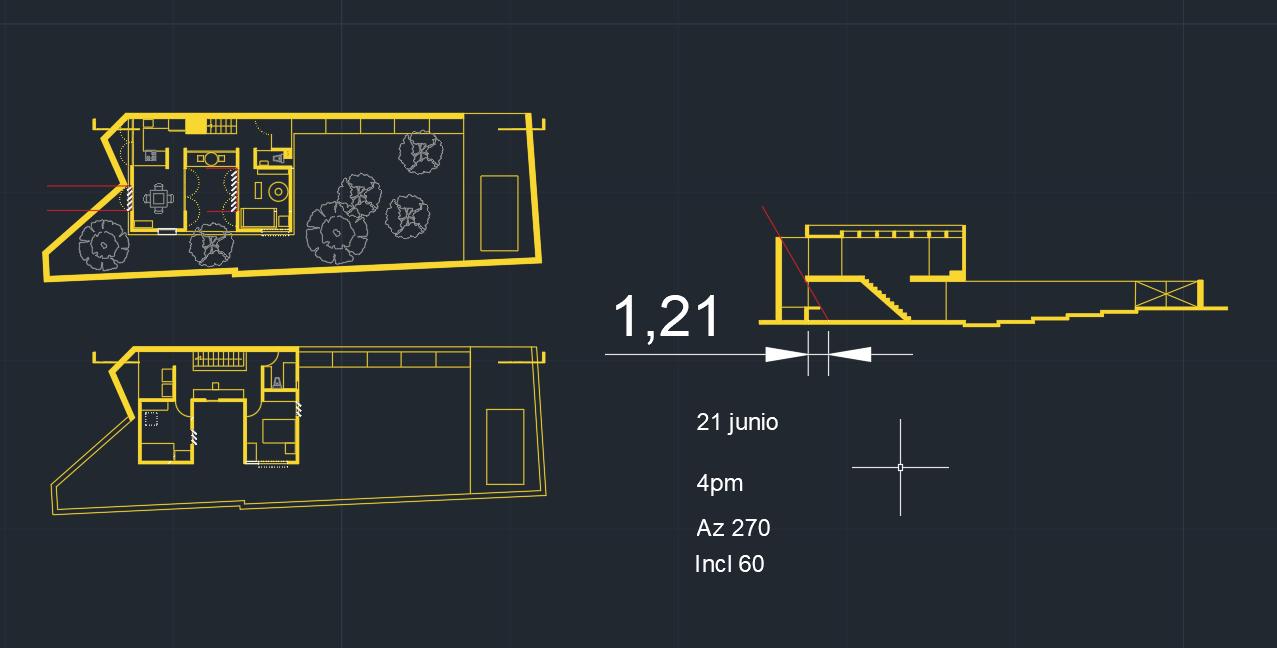 1,21

21 junio

4pm

Az 270

Incl 60