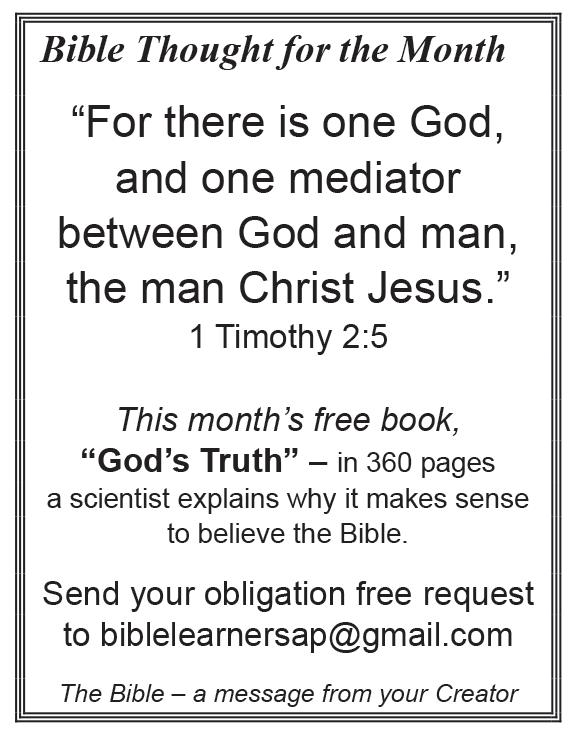 Bible Thought for the Month

"For there is one God, and one mediator between God and man, the man Christ Jesus."
1 Timothy 2:5

This month's free book,
"God's Truth" – in 360 pages a scientist explains why it makes sense to believe the Bible.

Send your obligation free request to biblelearnersap@gmail.com

The Bible – a message from your Creator