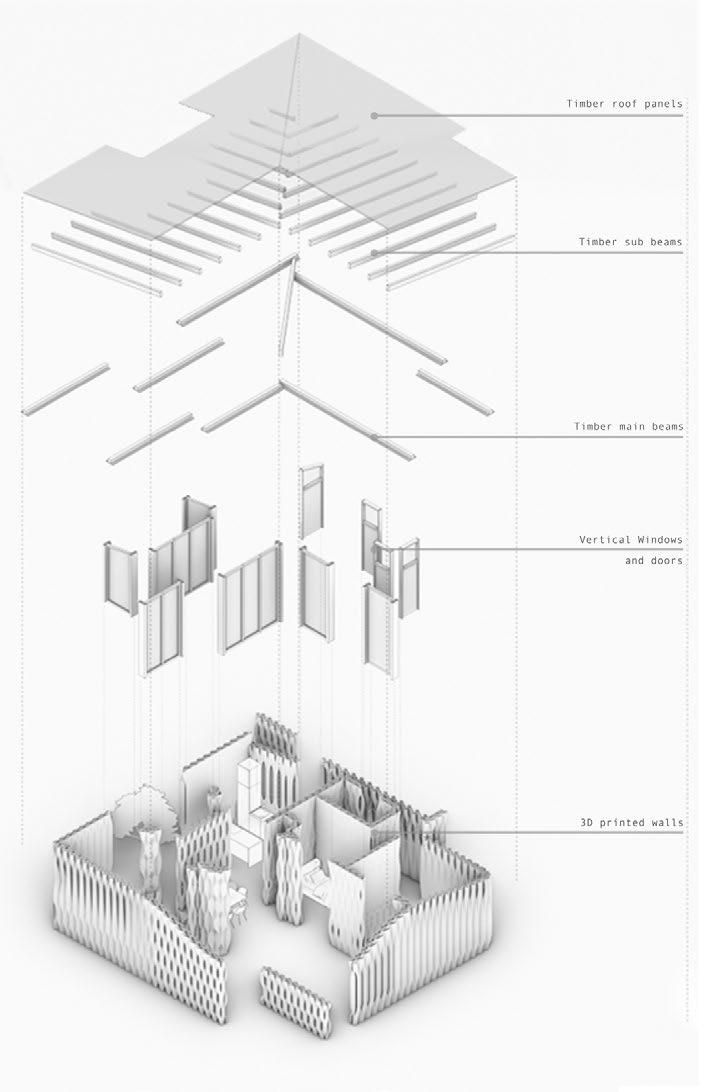 Timber roof panels

Timber sub beams

Timber main beams

Vertical Windows and doors

3D printed walls