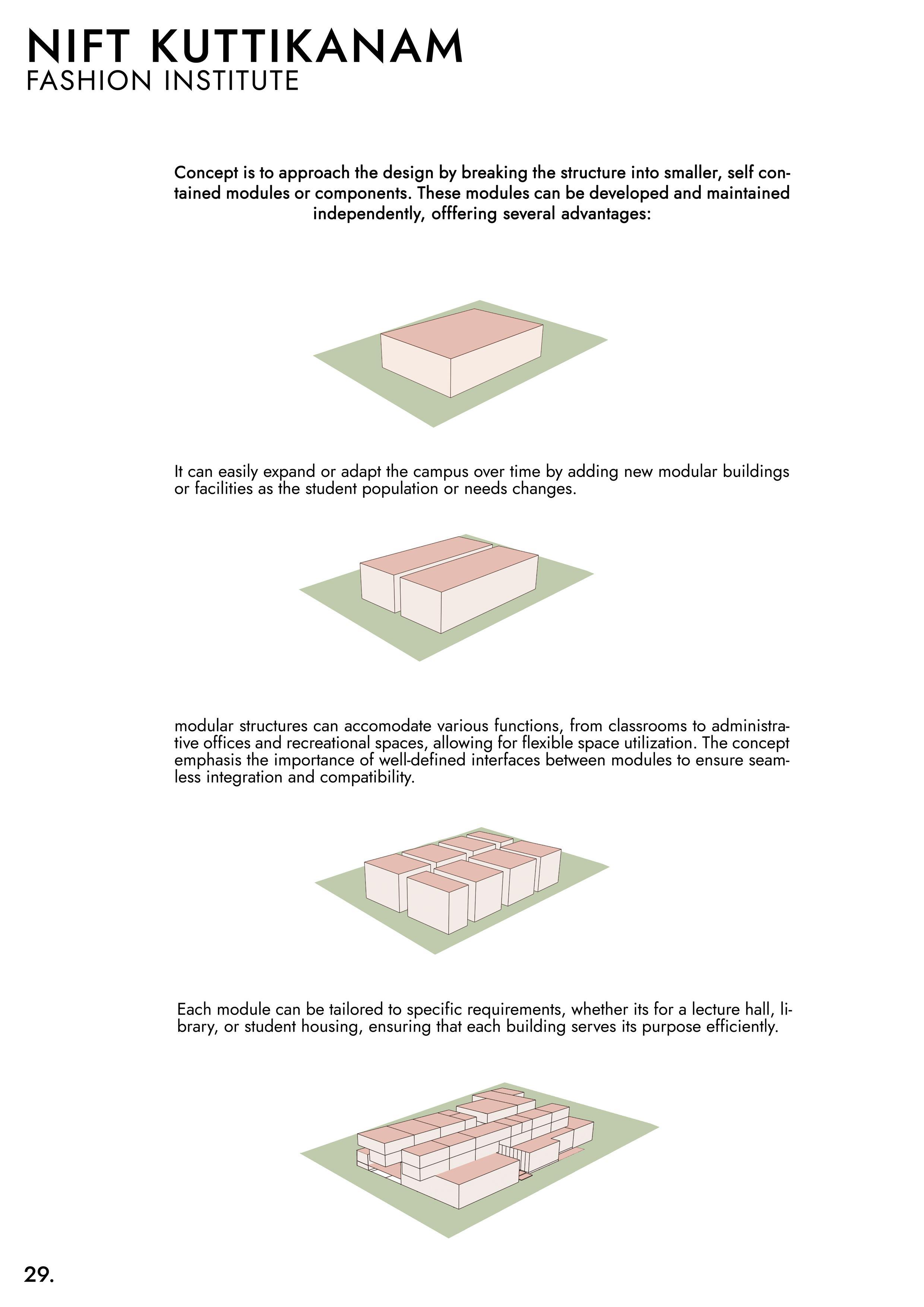 NIFT KUTTIKANAM
FASHION INSTITUTE

Concept is to approach the design by breaking the structure into smaller, self contained modules or components. These modules can be developed and maintained independently, offfering several advantages:

It can easily expand or adapt the campus over time by adding new modular buildings or facilities as the student population or needs changes.

modular structures can accomodate various functions, from classrooms to administrative offices and recreational spaces, allowing for flexible space utilization. The concept emphasis the importance of well-defined interfaces between modules to ensure seamless integration and compatibility.

Each module can be tailored to specific requirements, whether its for a lecture hall, library, or student housing, ensuring that each building serves its purpose efficiently.

29.