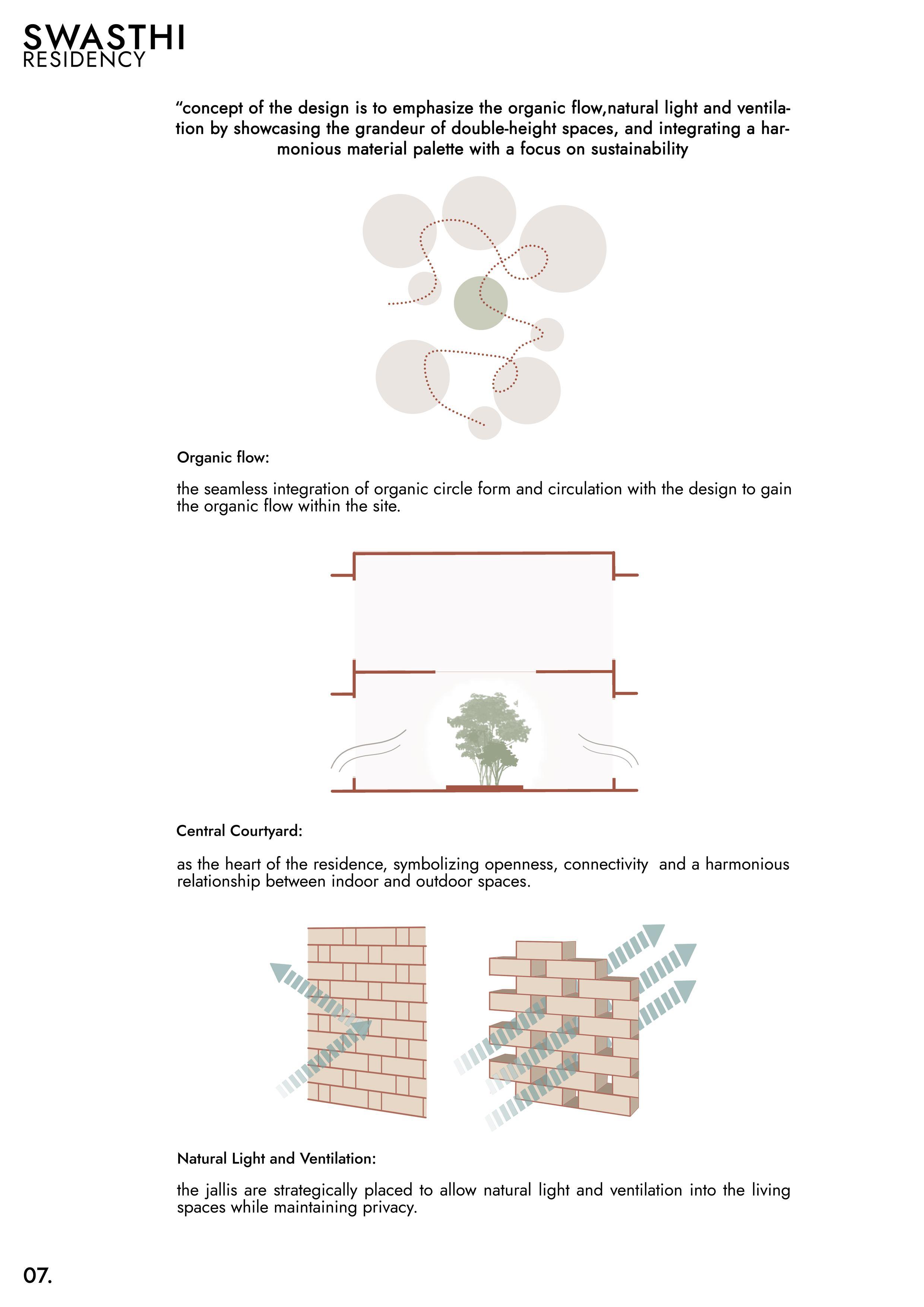 SWASTHI
RESIDENCY

“concept of the design is to emphasize the organic flow,natural light and ventilation by showcasing the grandeur of double-height spaces, and integrating a harmonious material palette with a focus on sustainability

Organic flow:

the seamless integration of organic circle form and circulation with the design to gain the organic flow within the site.

Central Courtyard:

as the heart of the residence, symbolizing openness, connectivity and a harmonious relationship between indoor and outdoor spaces.

Natural Light and Ventilation:

the jallis are strategically placed to allow natural light and ventilation into the living spaces while maintaining privacy.

07.