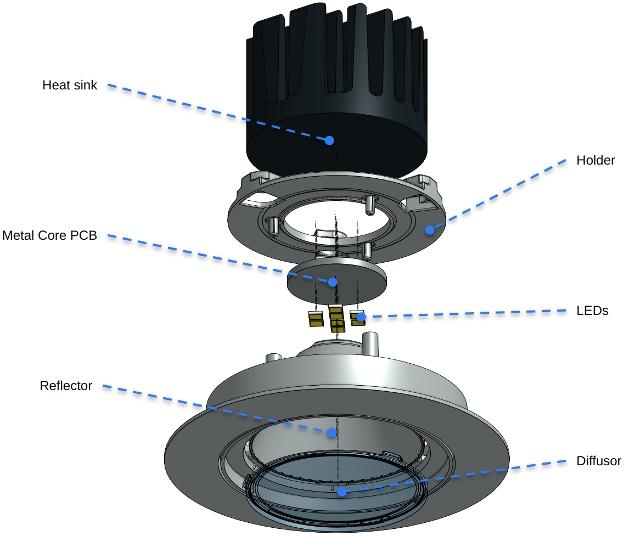 Heat sink

Holder

Metal Core PCB

LEDs

Reflector

Diffusor