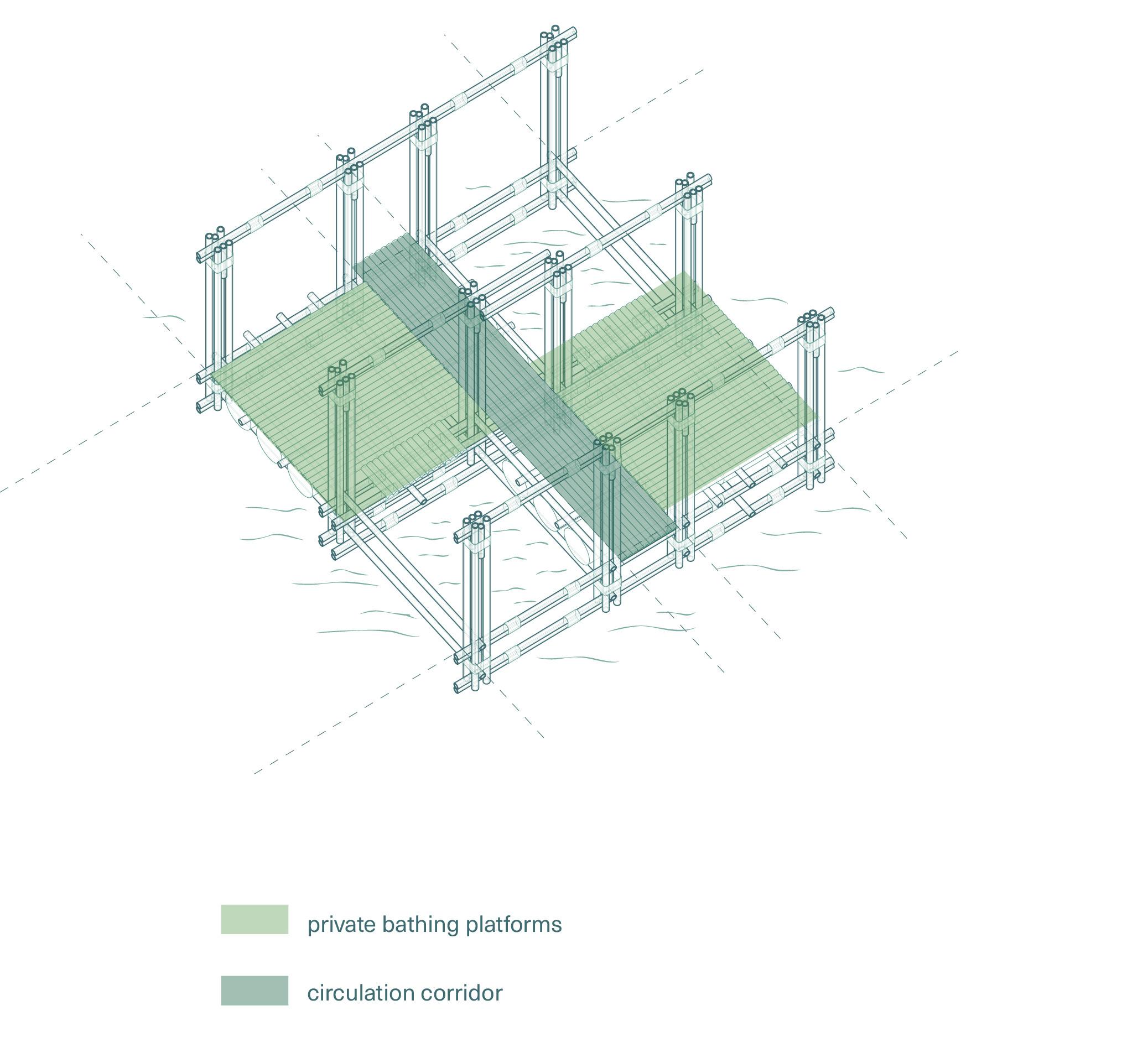 private bathing platforms

circulation corridor