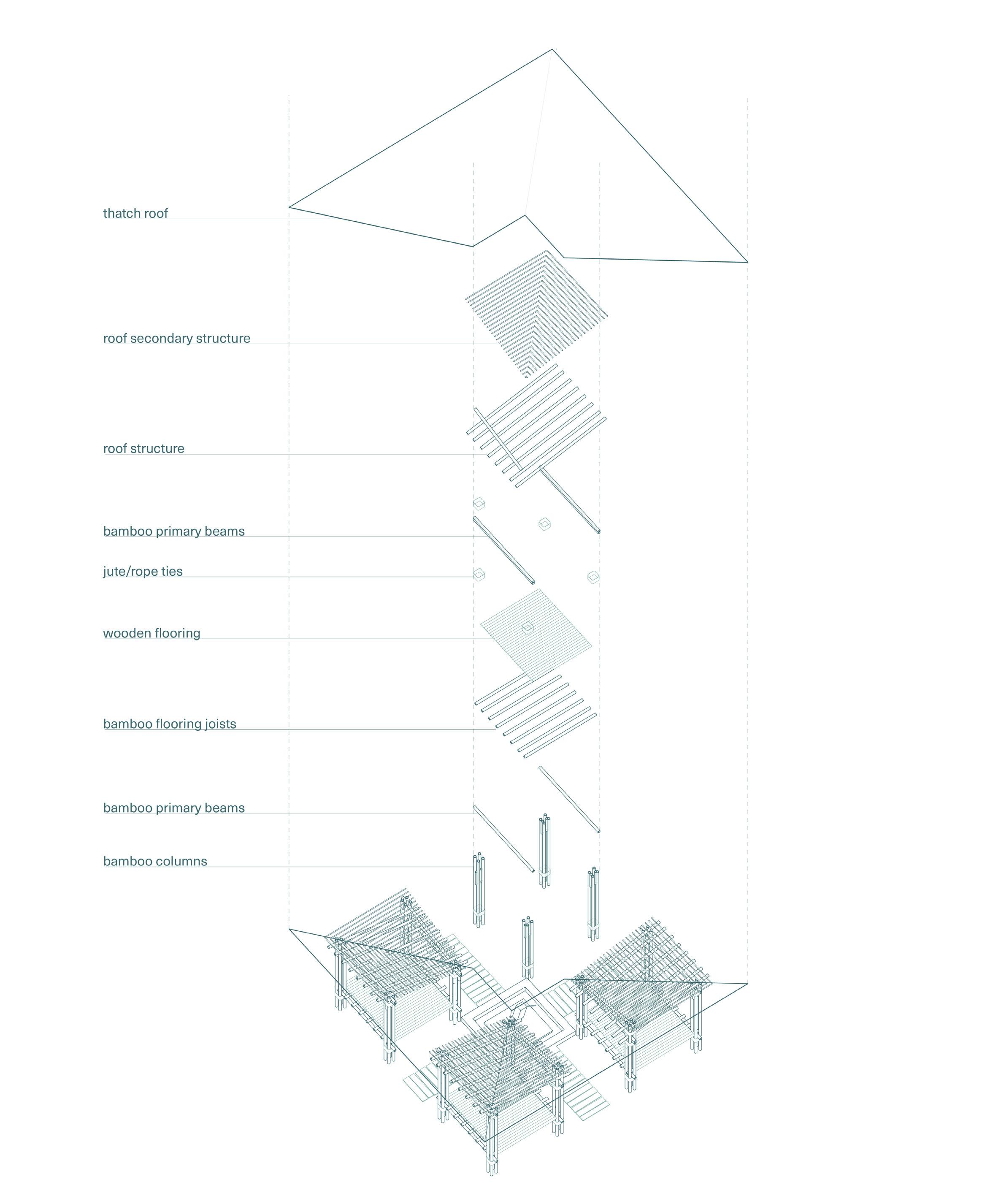 thatch roof

roof secondary structure

roof structure

bamboo primary beams

jute/rope ties

wooden flooring

bamboo flooring joists

bamboo primary beams

bamboo columns