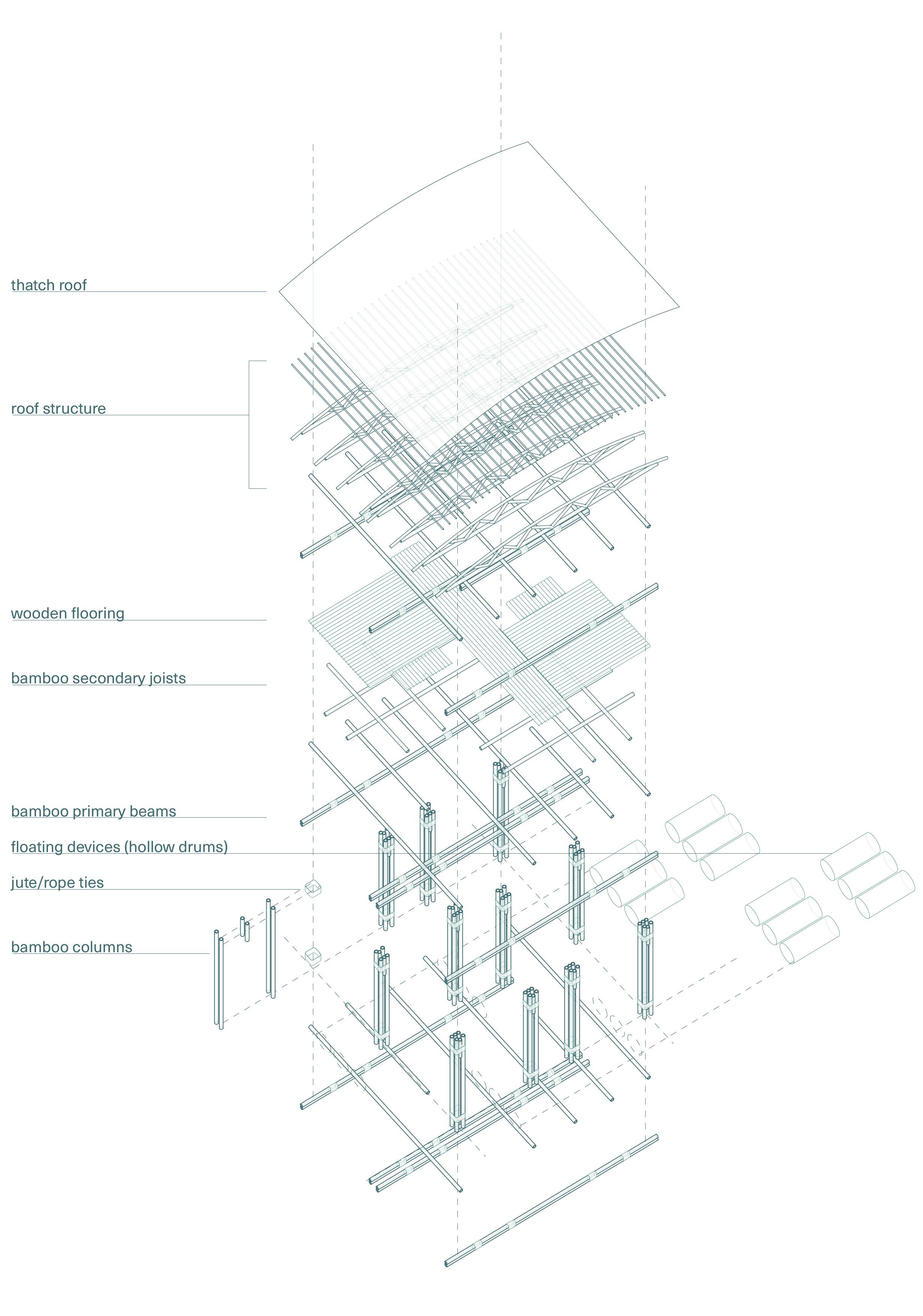 thatch roof

roof structure

wooden flooring

bamboo secondary joists

bamboo primary beams

floating devices (hollow drums)

jute/rope ties

bamboo columns