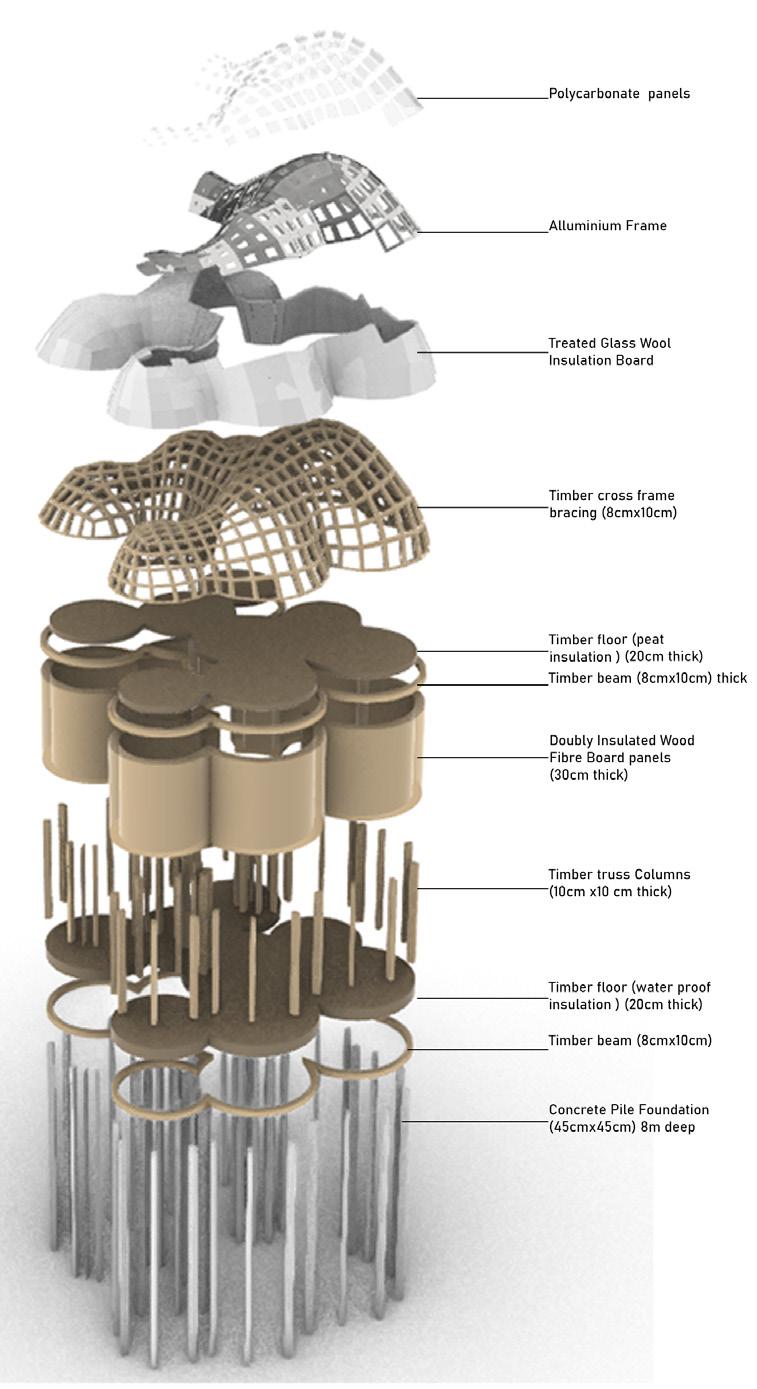 Polycarbonate panels

Alluminium Frame

Treated Glass Wool Insulation Board

Timber cross frame bracing (8cmx10cm)

Timber floor (peat insulation ) (20cm thick)

Timber beam (8cmx10cm) thick

Doubly Insulated Wood Fibre Board panels (30cm thick)

Timber truss Columns (10cm x10 cm thick)

Timber floor (water proof insulation ) (20cm thick)

Timber beam (8cmx10cm)

Concrete Pile Foundation (45cmx45cm) 8m deep