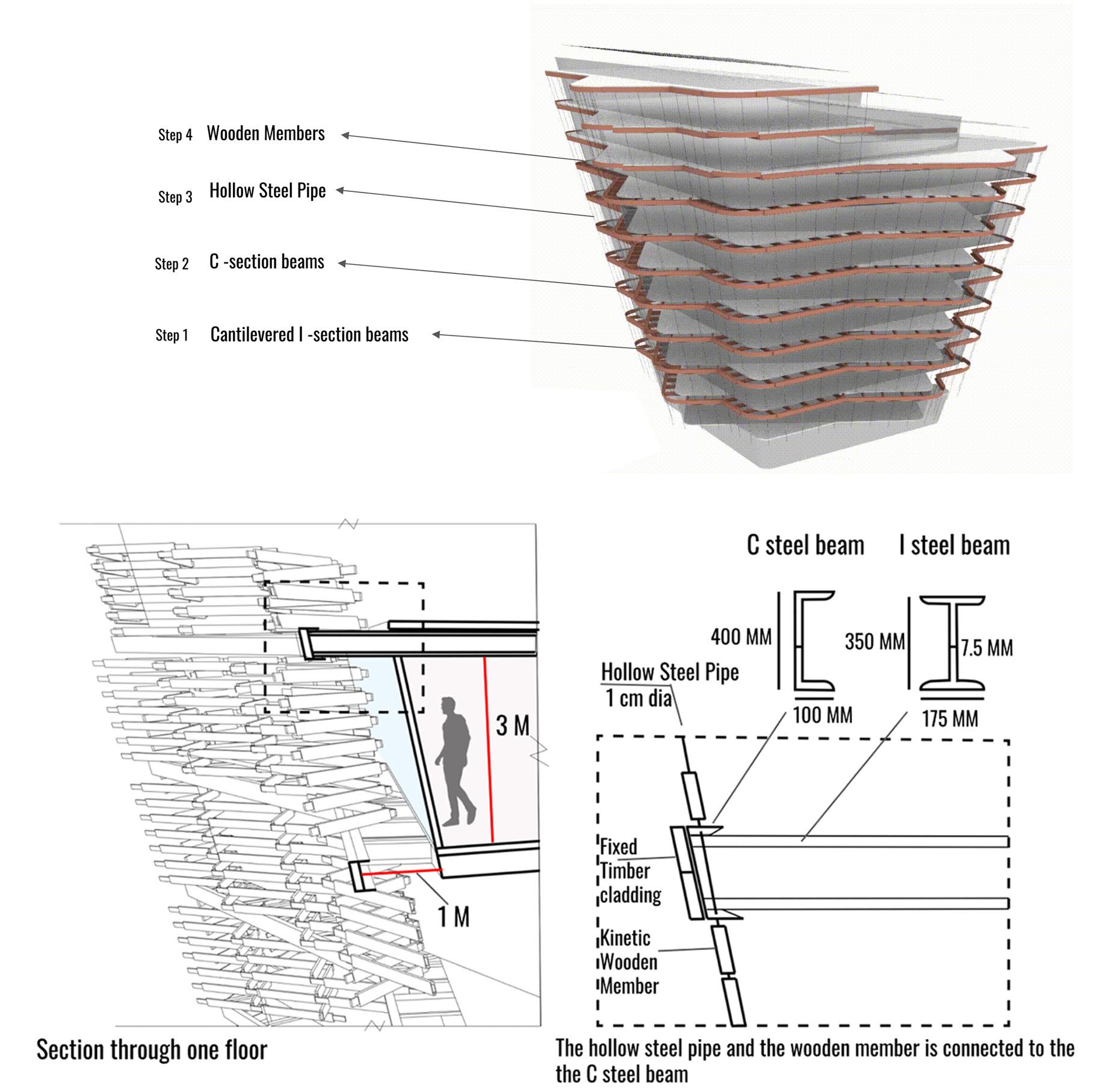 Step 4 Wooden Members

Step 3 Hollow Steel Pipe

Step 2 C -section beams

Step 1 Cantilevered I -section beams

3 M

1 M

Section through one floor

C steel beam

I steel beam

400 MM

350 MM

7.5 MM

100 MM

175 MM

Hollow Steel Pipe
1 cm dia

Fixed Timber cladding

Kinetic Wooden Member

The hollow steel pipe and the wooden member is connected to the the C steel beam