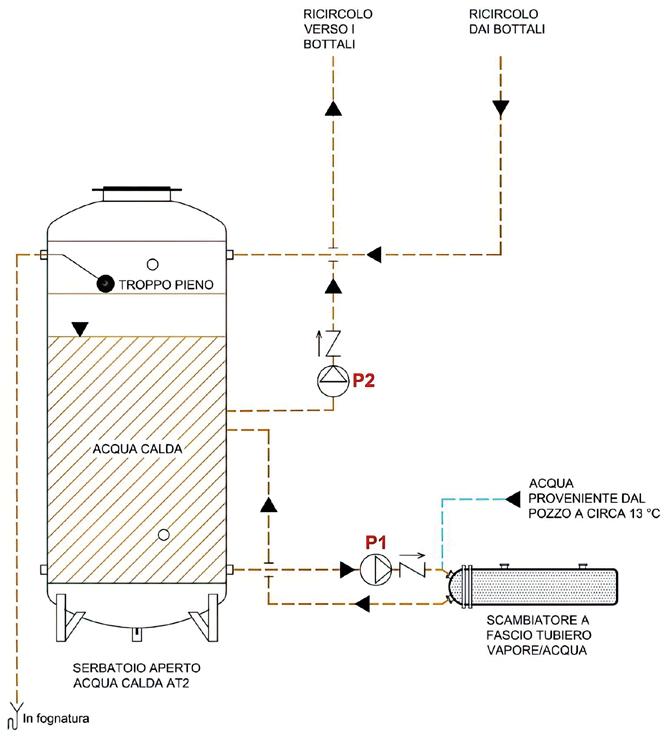 RICIRCOLO VERSO I BOTTALI

RICIRCOLO DAI BOTTALI

TROPPO PIENO

P2

ACQUA CALDA

ACQUA PROVENIENTE DAL POZZO A CIRCA 13 °C

P1

SCAMBIATORE A FASCIO TUBIERO VAPORE/ACQUA

SERBATOIO APERTO ACQUA CALDA AT2

In fognatura