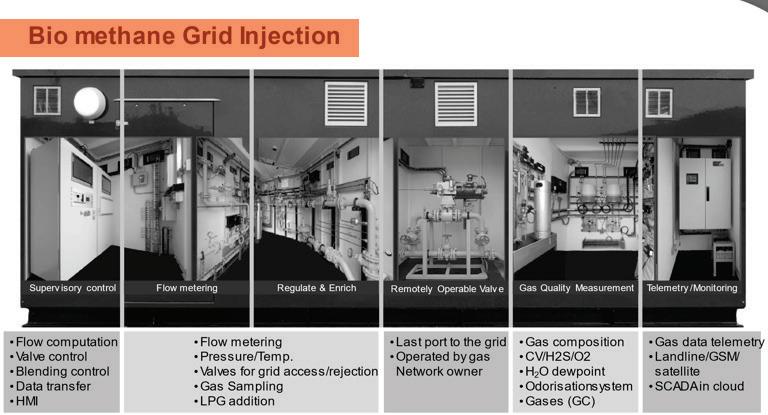 Bio methane Grid Injection

Supervisory control

Flow metering

Regulate & Enrich

Remotely Operable Valve

Gas Quality Measurement

Telemetry/Monitoring

• Flow computation
• Valve control
• Blending control
• Data transfer
• HMI

• Flow metering
• Pressure/Temp.
• Valves for grid access/rejection
• Gas Sampling
• LPG addition

• Last port to the grid
• Operated by gas Network owner

• Gas composition
• CV/H2S/O2
• $H_2O$ dewpoint
• Odorisationsystem
• Gases (GC)

• Gas data telemetry
• Landline/GSM/ satellite
• SCADAin cloud