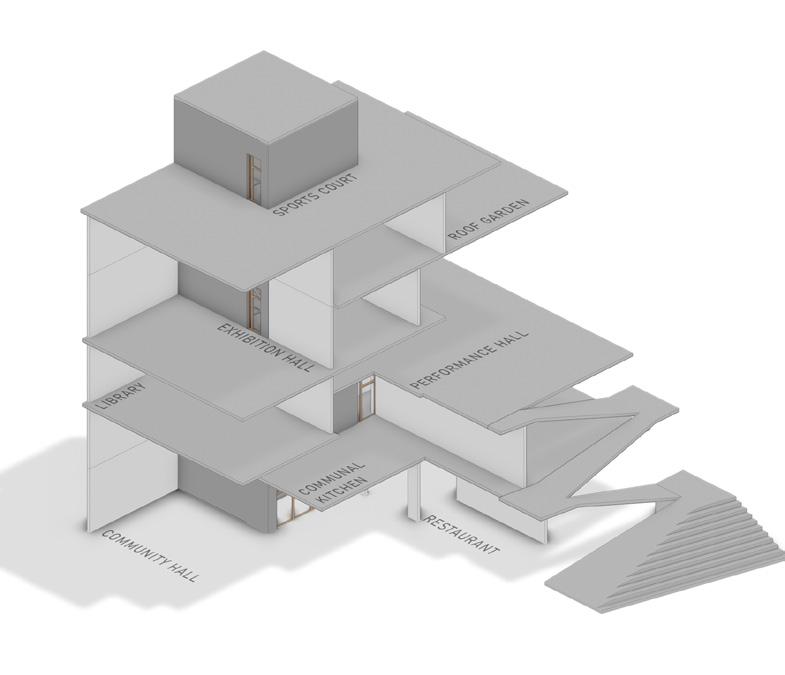 SPORTS COURT
ROOF GARDEN
EXHIBITION HALL
PERFORMANCE HALL
LIBRARY
COMMUNAL KITCHEN
RESTAURANT
COMMUNITY HALL