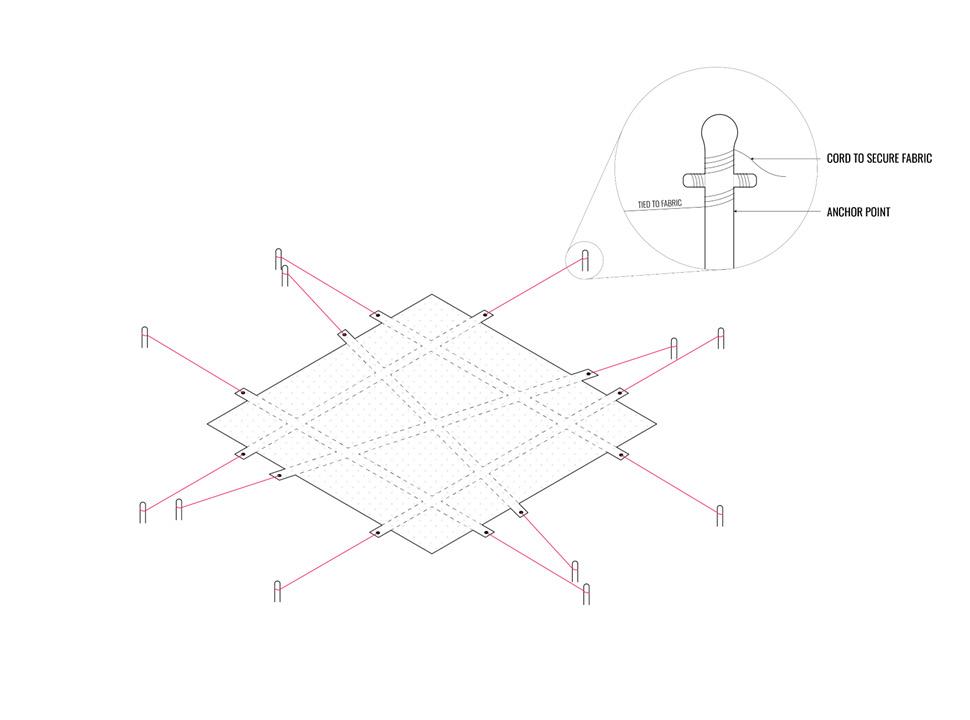 CORD TO SECURE FABRIC

TIED TO FABRIC

ANCHOR POINT