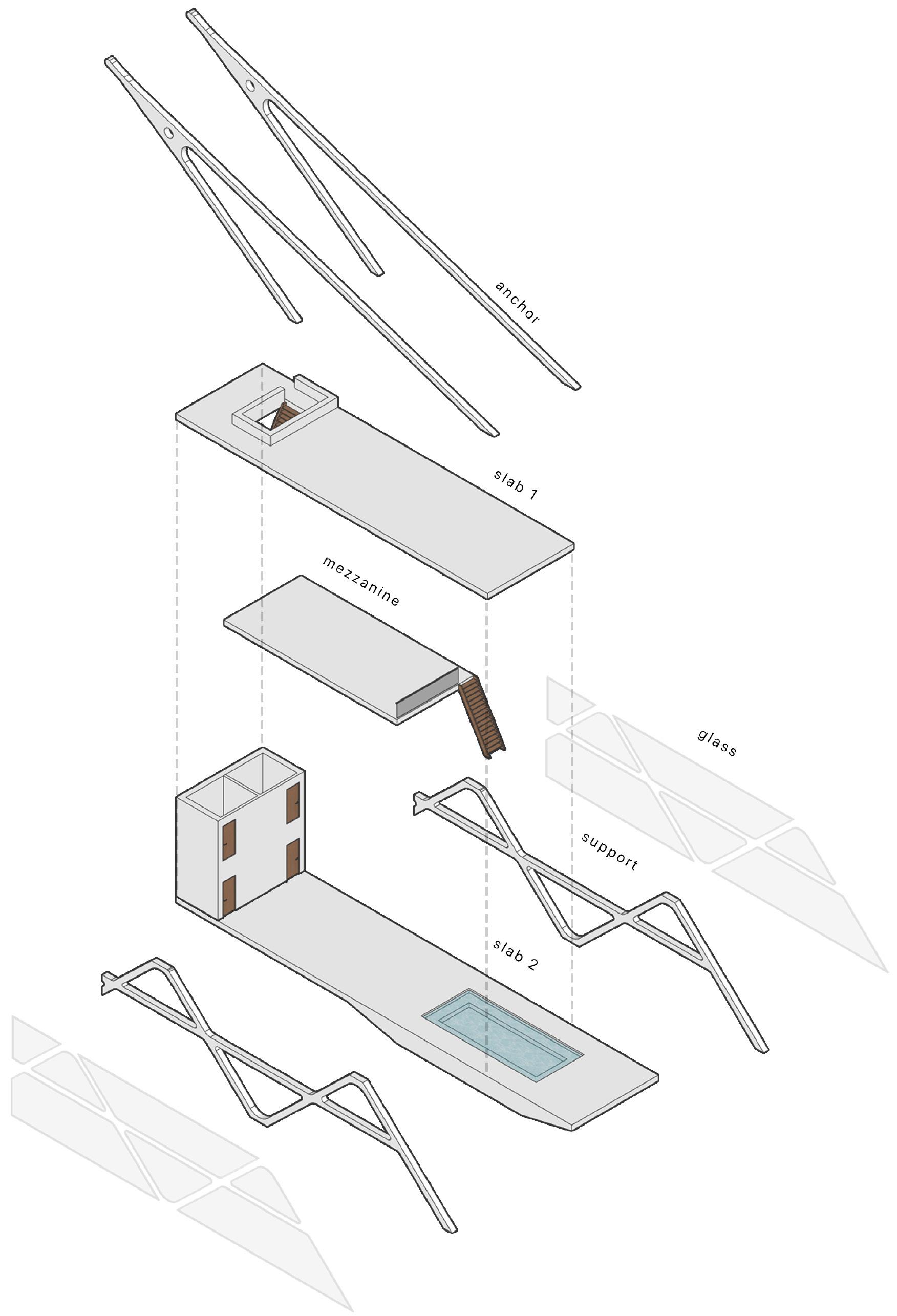 anchor

slab 1

mezzanine

glass

support

slab 2