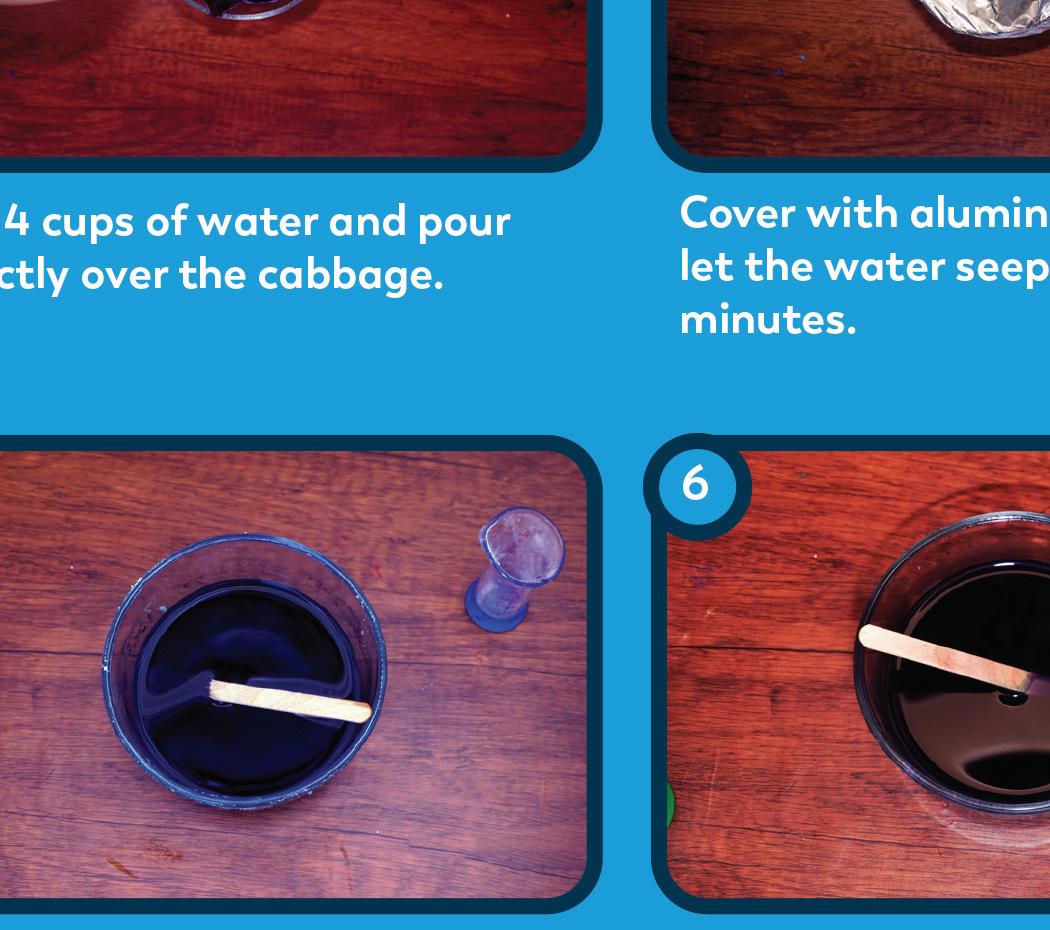 4 cups of water and pour ctly over the cabbage.

Cover with alumin let the water seep minutes.

6