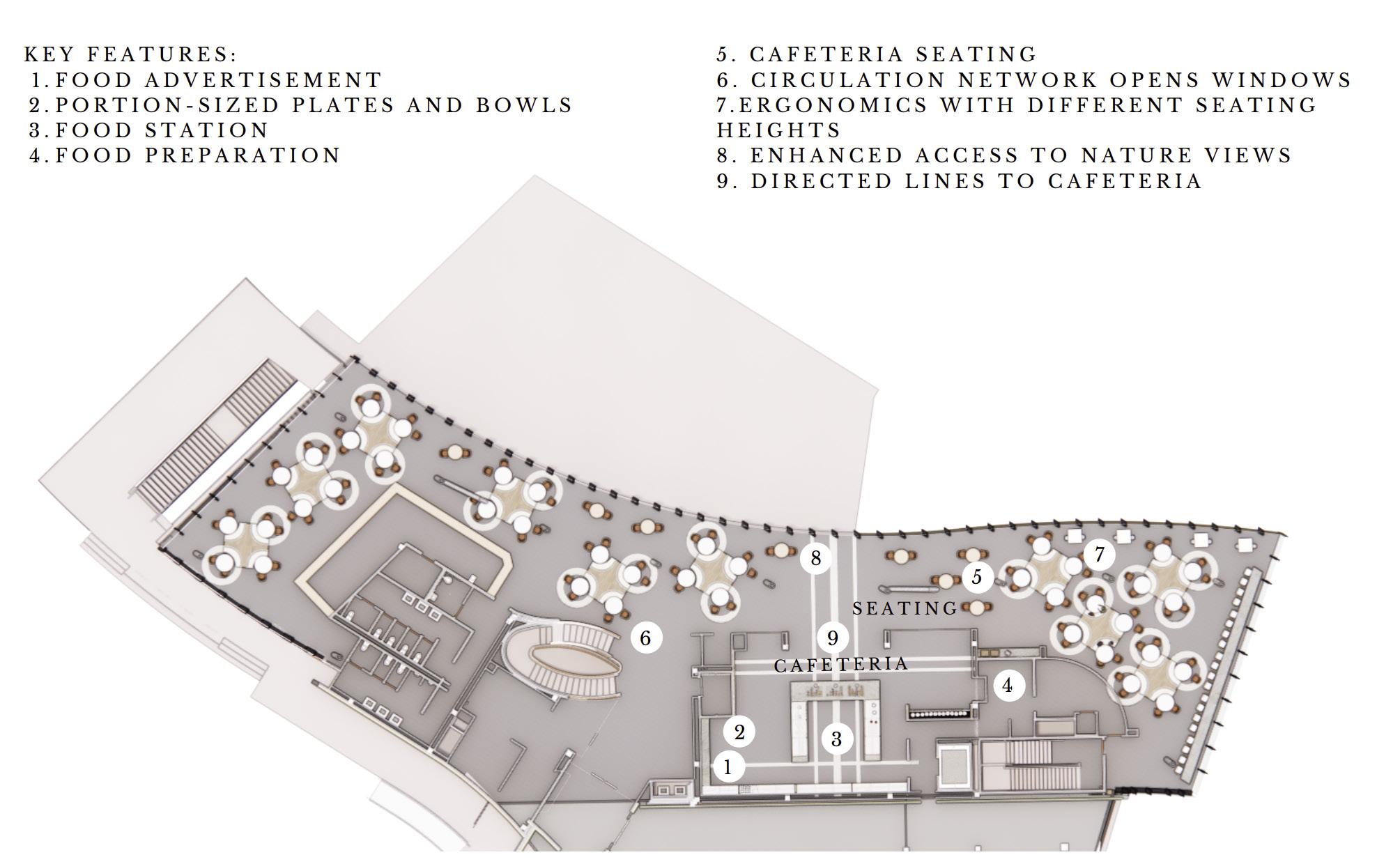 KEY FEATURES:
1.FOOD ADVERTISEMENT
2.PORTION-SIZED PLATES AND BOWLS
3.FOOD STATION
4.FOOD PREPARATION

5. CAFETERIA SEATING
6. CIRCULATION NETWORK OPENS WINDOWS
7.ERGONOMICS WITH DIFFERENT SEATING HEIGHTS
8. ENHANCED ACCESS TO NATURE VIEWS
9. DIRECTED LINES TO CAFETERIA

8
7
5
SEATING
6
9
CAFETERIA
4
2
3
1