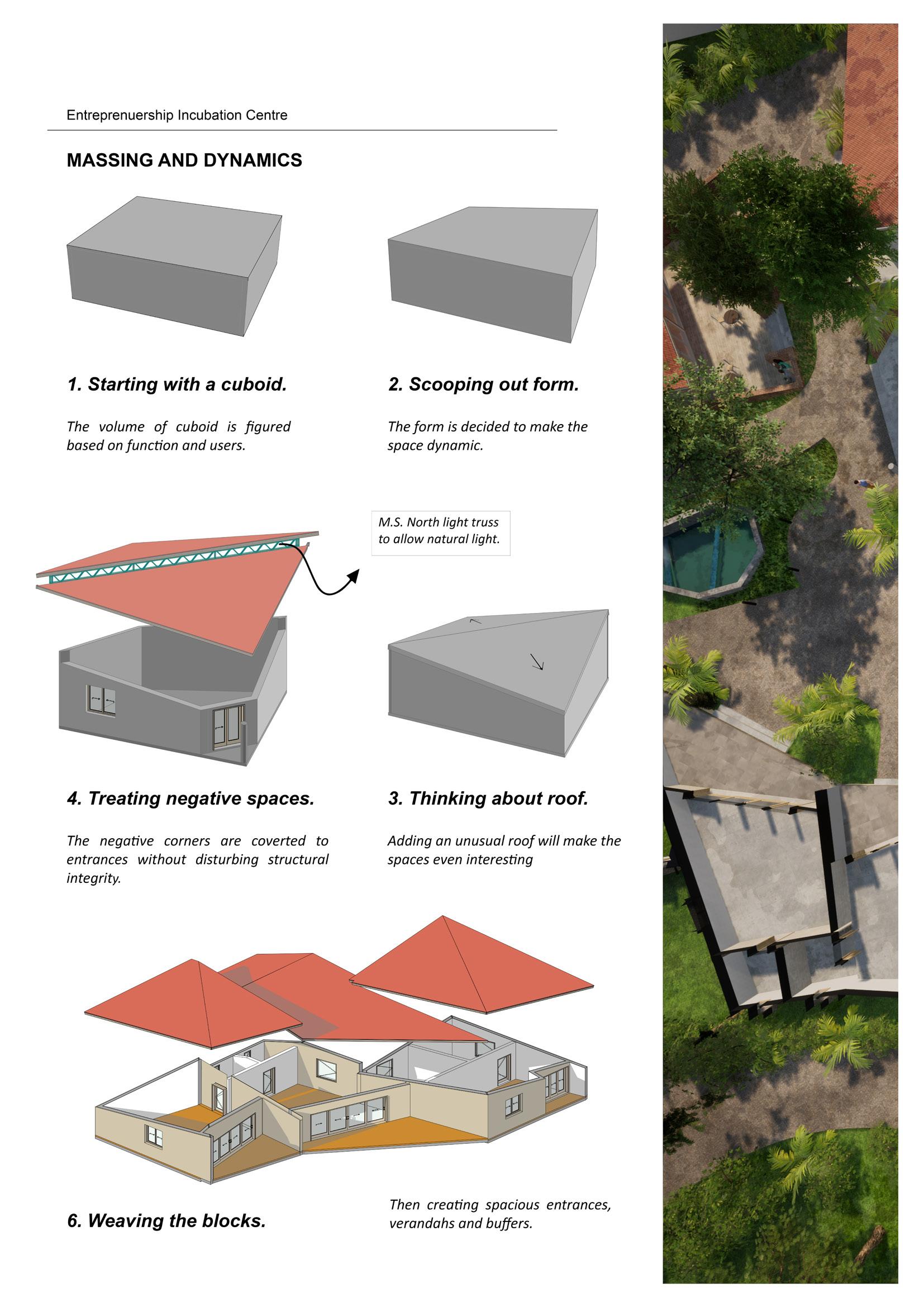 Entreprenuership Incubation Centre

MASSING AND DYNAMICS

1. Starting with a cuboid.

The volume of cuboid is figured based on function and users.

2. Scooping out form.

The form is decided to make the space dynamic.

M.S. North light truss to allow natural light.

4. Treating negative spaces.

The negative corners are coverted to entrances without disturbing structural integrity.

3. Thinking about roof.

Adding an unusual roof will make the spaces even interesting

6. Weaving the blocks.

Then creating spacious entrances, verandahs and buffers.