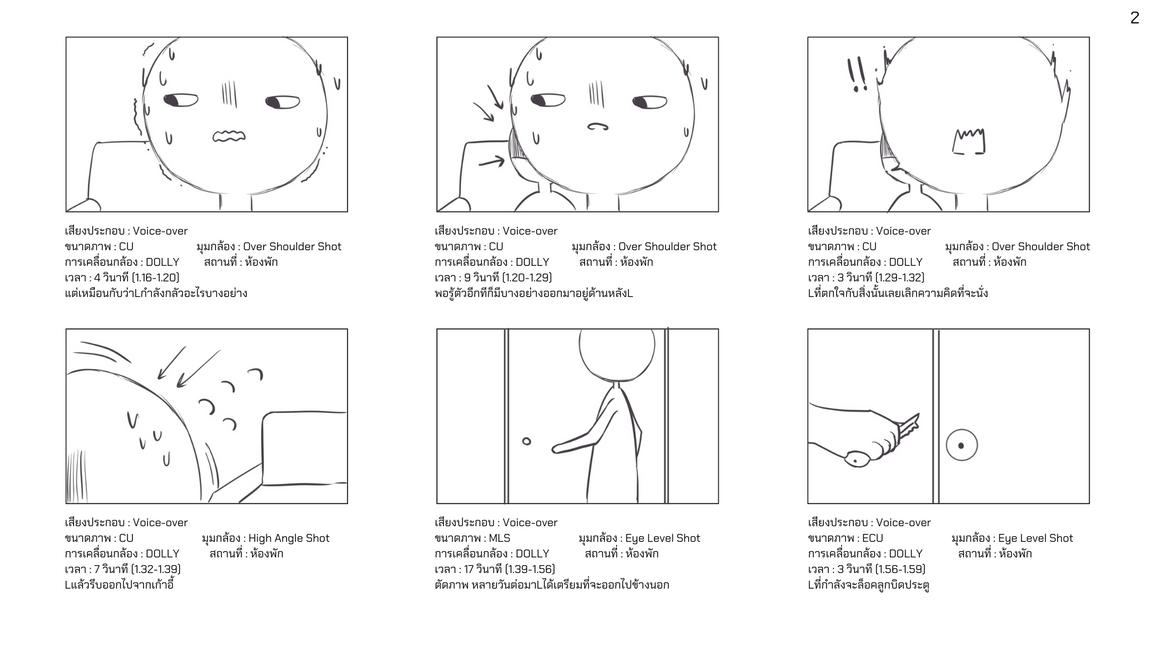 2

!!

เสียงประกอบ : Voice-over
ขนาดภาพ : CU มุมกล้อง : Over Shoulder Shot
การเคลื่อนกล้อง : DOLLY สถานที่ : ห้องพัก
เวลา : 4 วินาที (1.16-1.20)
แต่เหมือนกับว่าLกำลังกลัวอะไรบางอย่าง

เสียงประกอบ : Voice-over
ขนาดภาพ : CU มุมกล้อง : Over Shoulder Shot
การเคลื่อนกล้อง : DOLLY สถานที่ : ห้องพัก
เวลา : 9 วินาที (1.20-1.29)
พอรู้ตัวอีกทีก็มีบางอย่างออกมาอยู่ด้านหลังL

เสียงประกอบ : Voice-over
ขนาดภาพ : CU มุมกล้อง : Over Shoulder Shot
การเคลื่อนกล้อง : DOLLY สถานที่ : ห้องพัก
เวลา : 3 วินาที (1.29-1.32)
Lที่ตกใจกับสิ่งนั้นเลยเลิกความคิดที่จะนั่ง

เสียงประกอบ : Voice-over
ขนาดภาพ : CU มุมกล้อง : High Angle Shot
การเคลื่อนกล้อง : DOLLY สถานที่ : ห้องพัก
เวลา : 7 วินาที (1.32-1.39)
Lแล้วรีบออกไปจากเก้าอี้

เสียงประกอบ : Voice-over
ขนาดภาพ : MLS มุมกล้อง : Eye Level Shot
การเคลื่อนกล้อง : DOLLY สถานที่ : ห้องพัก
เวลา : 17 วินาที (1.39-1.56)
ตัดภาพ หลายวันต่อมาLได้เตรียมที่จะออกไปข้างนอก

เสียงประกอบ : Voice-over
ขนาดภาพ : ECU มุมกล้อง : Eye Level Shot
การเคลื่อนกล้อง : DOLLY สถานที่ : ห้องพัก
เวลา : 3 วินาที (1.56-1.59)
Lที่กำลังจะล็อคลูกบิดประตู