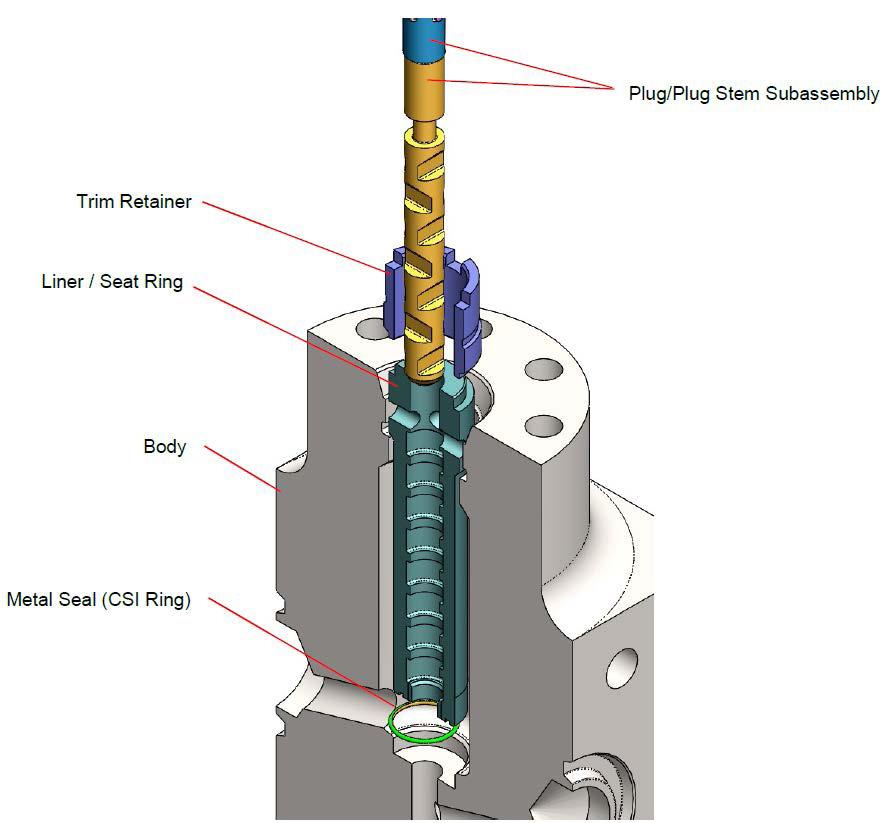 Plug/Plug Stem Subassembly

Trim Retainer

Liner / Seat Ring

Body

Metal Seal (CSI Ring)