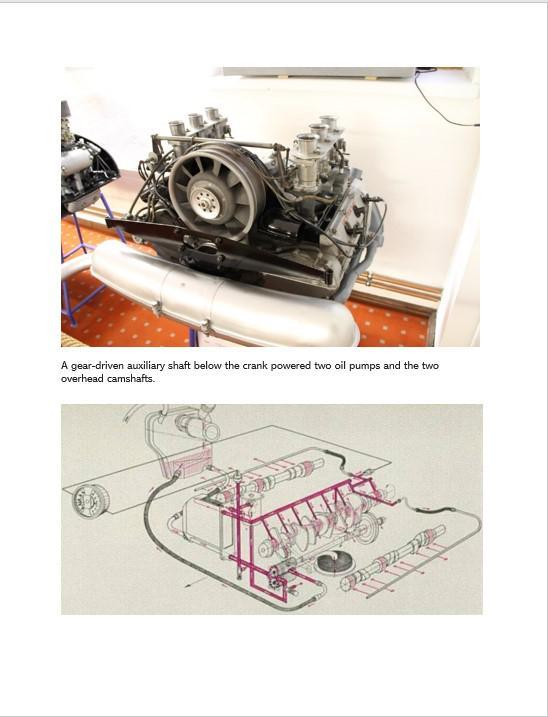 A gear-driven auxiliary shaft below the crank powered two oil pumps and the two overhead camshafts.