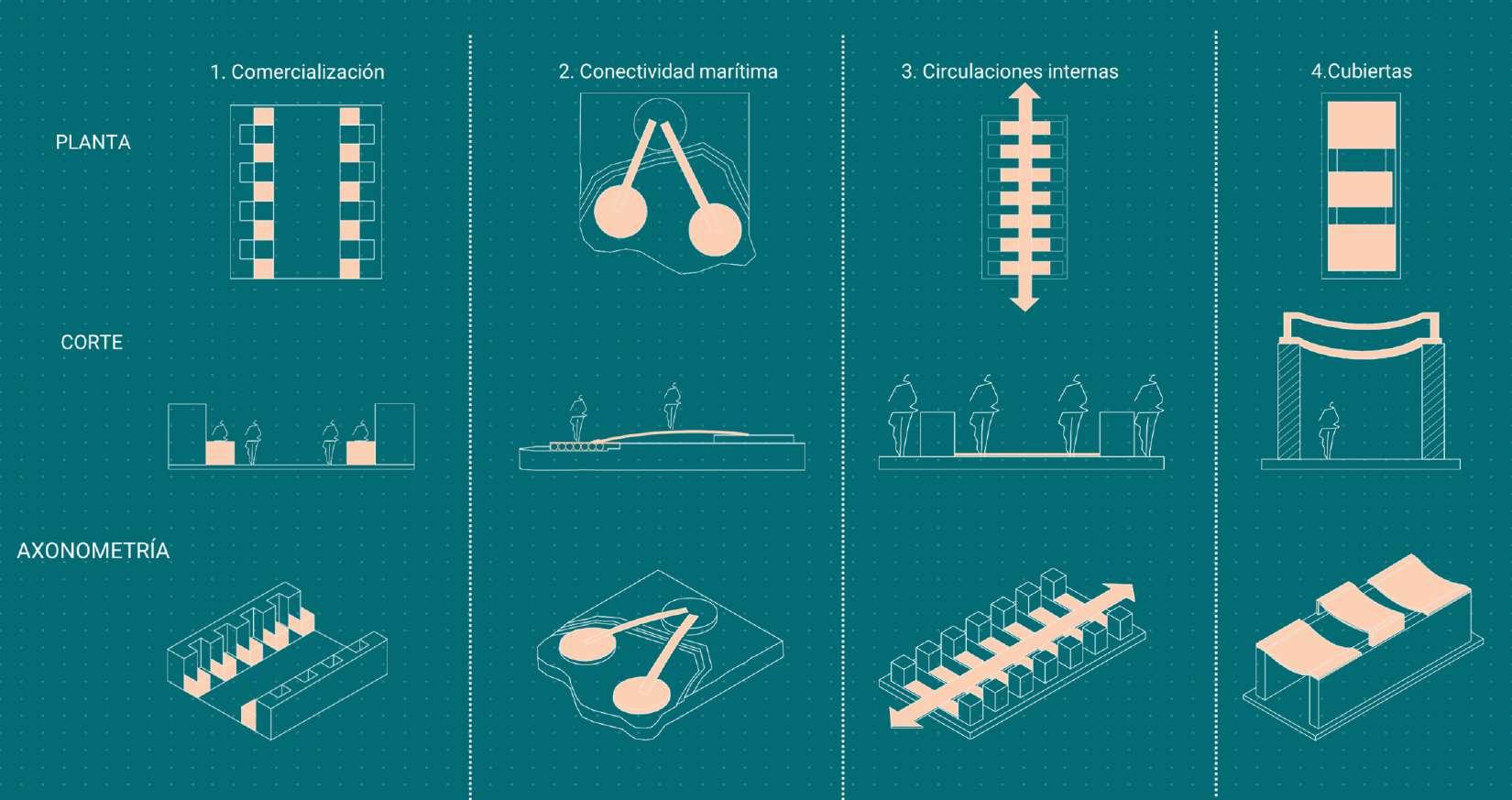 1. Comercialización

2. Conectividad marítima

3. Circulaciones internas

4.Cubiertas

PLANTA

CORTE

AXONOMETRÍA