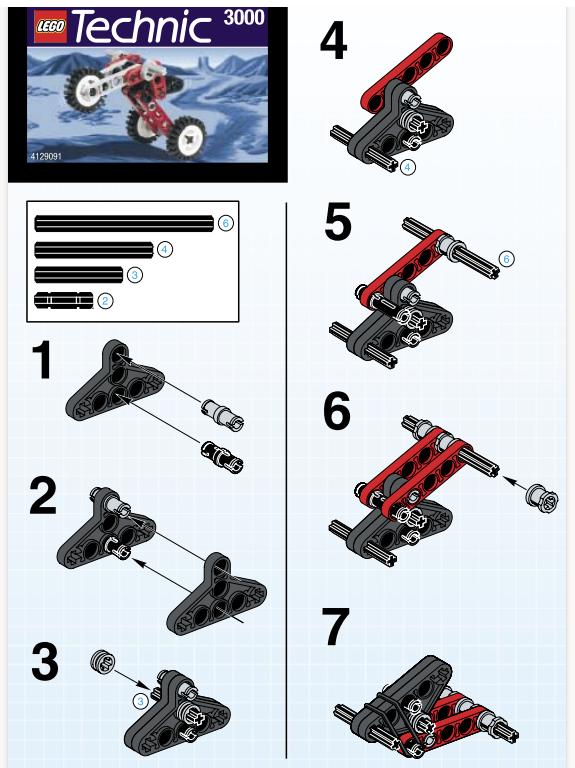 LEGO Technic 3000
4129091

6
4
3
2

1

2

3
3

4
4

5
6

6

7