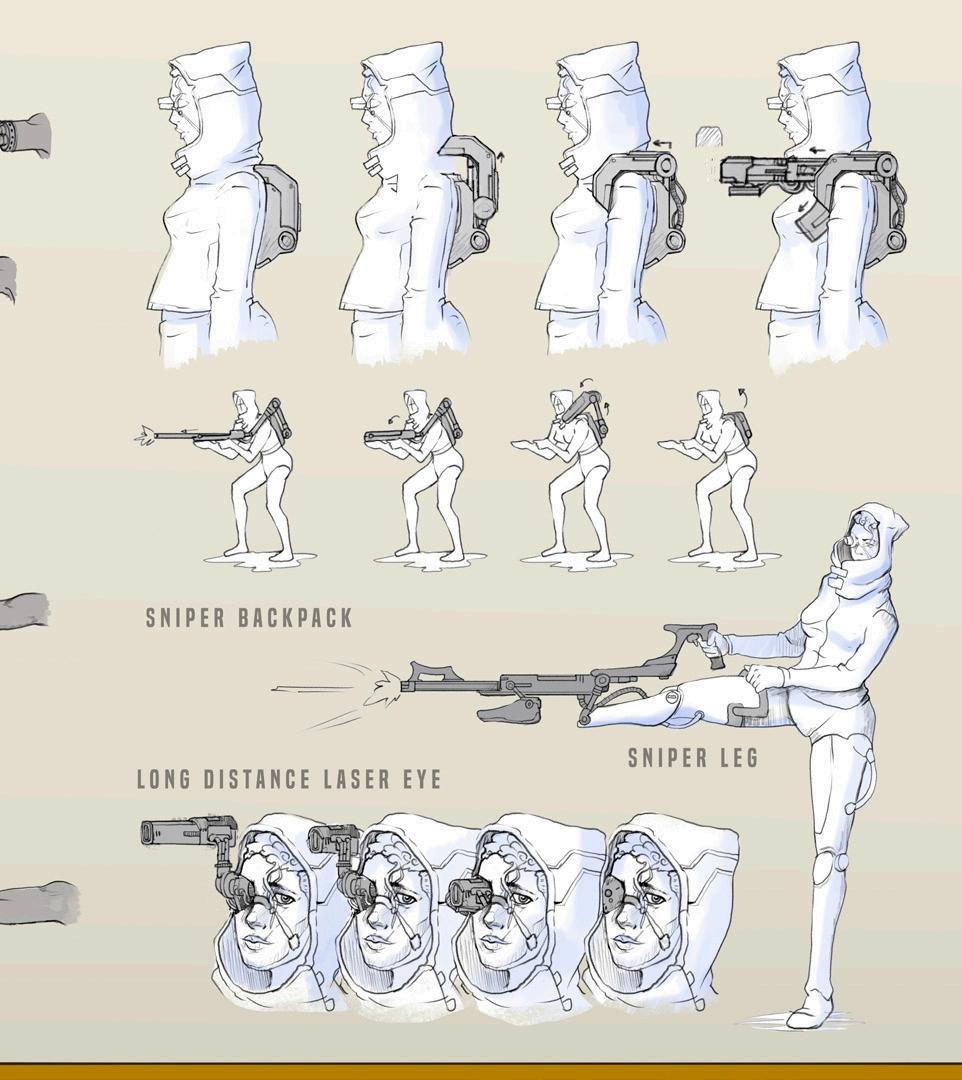 SNIPER BACKPACK

SNIPER LEG

LONG DISTANCE LASER EYE