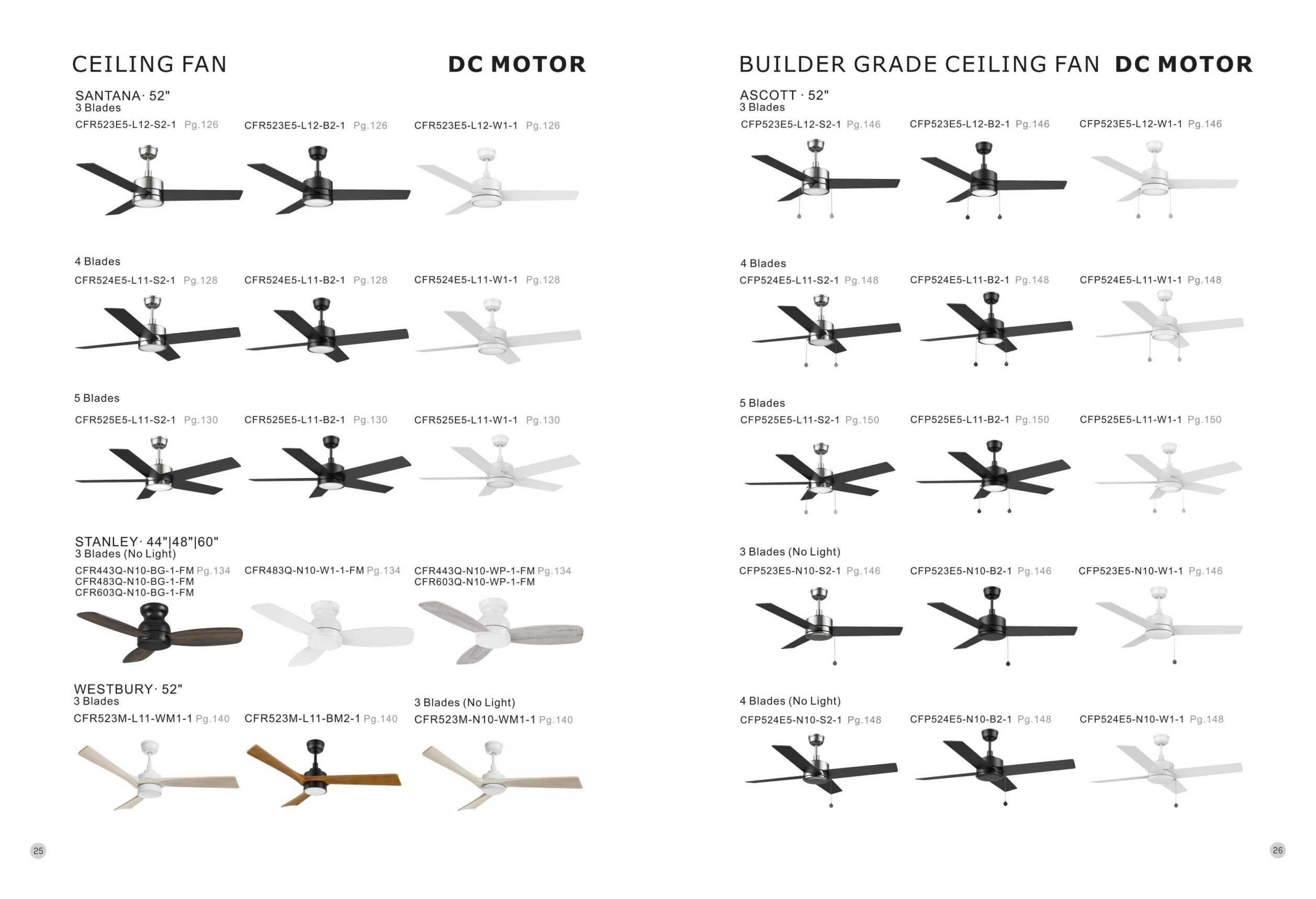 CEILING FAN DC MOTOR

SANTANA· 52"
3 Blades

CFR523E5-L12-S2-1 Pg.126
CFR523E5-L12-B2-1 Pg.126
CFR523E5-L12-W1-1 Pg.126

4 Blades

CFR524E5-L11-S2-1 Pg.128
CFR524E5-L11-B2-1 Pg.128
CFR524E5-L11-W1-1 Pg.128

5 Blades

CFR525E5-L11-S2-1 Pg.130
CFR525E5-L11-B2-1 Pg.130
CFR525E5-L11-W1-1 Pg.130

STANLEY· 44"|48"|60"
3 Blades (No Light)

CFR443Q-N10-BG-1-FM Pg.134
CFR483Q-N10-BG-1-FM
CFR603Q-N10-BG-1-FM
CFR483Q-N10-W1-1-FM Pg.134
CFR443Q-N10-WP-1-FM Pg.134
CFR603Q-N10-WP-1-FM

WESTBURY· 52"
3 Blades

CFR523M-L11-WM1-1 Pg.140
CFR523M-L11-BM2-1 Pg.140

3 Blades (No Light)
CFR523M-N10-WM1-1 Pg.140

25

BUILDER GRADE CEILING FAN DC MOTOR

ASCOTT · 52"
3 Blades

CFP523E5-L12-S2-1 Pg.146
CFP523E5-L12-B2-1 Pg.146
CFP523E5-L12-W1-1 Pg.146

4 Blades

CFP524E5-L11-S2-1 Pg.148
CFP524E5-L11-B2-1 Pg.148
CFP524E5-L11-W1-1 Pg.148

5 Blades

CFP525E5-L11-S2-1 Pg.150
CFP525E5-L11-B2-1 Pg.150
CFP525E5-L11-W1-1 Pg.150

3 Blades (No Light)

CFP523E5-N10-S2-1 Pg.146
CFP523E5-N10-B2-1 Pg.146
CFP523E5-N10-W1-1 Pg.146

4 Blades (No Light)

CFP524E5-N10-S2-1 Pg.148
CFP524E5-N10-B2-1 Pg.148
CFP524E5-N10-W1-1 Pg.148

26