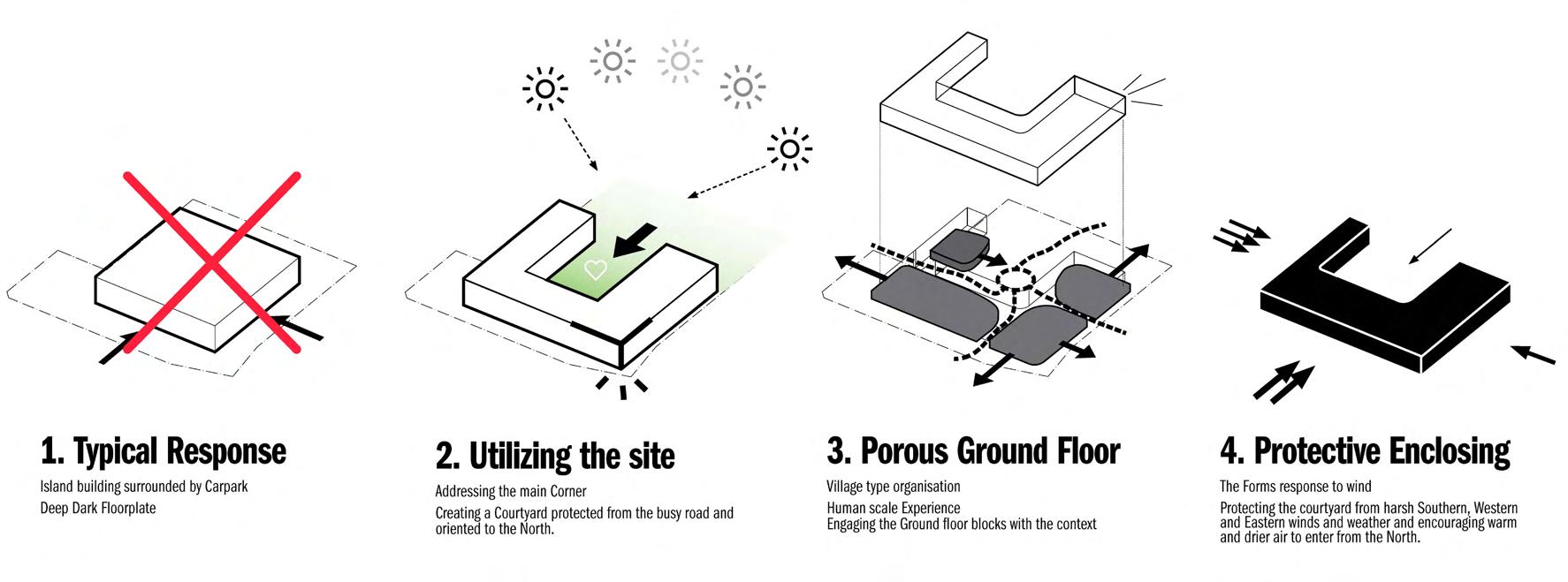 1. Typical Response

Island building surrounded by Carpark
Deep Dark Floorplate

2. Utilizing the site

Addressing the main Corner

Creating a Courtyard protected from the busy road and oriented to the North.

3. Porous Ground Floor

Village type organisation

Human scale Experience
Engaging the Ground floor blocks with the context

4. Protective Enclosing

The Forms response to wind

Protecting the courtyard from harsh Southern, Western and Eastern winds and weather and encouraging warm and drier air to enter from the North.