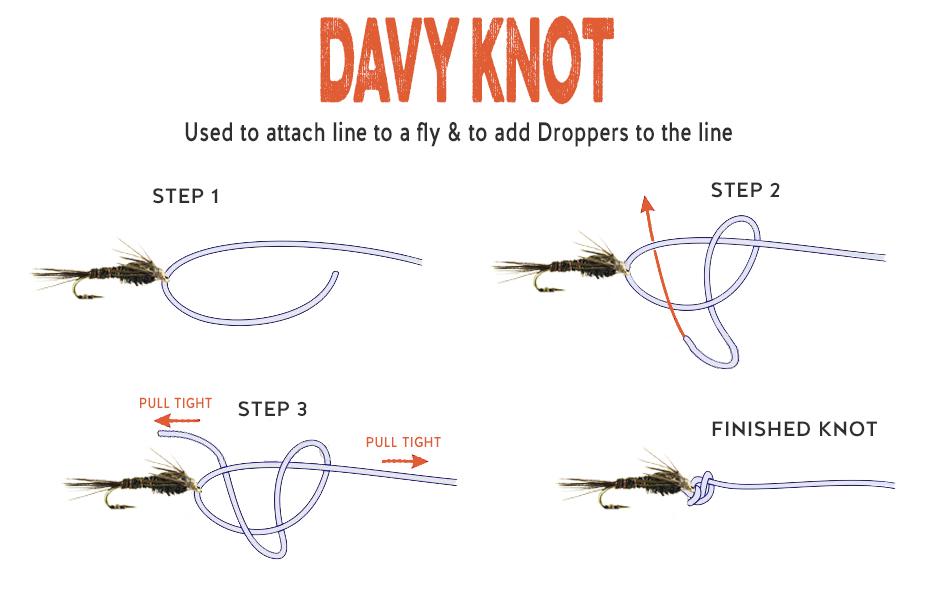 DAVY KNOT

Used to attach line to a fly & to add Droppers to the line

STEP 1

STEP 2

PULL TIGHT

STEP 3

PULL TIGHT

FINISHED KNOT