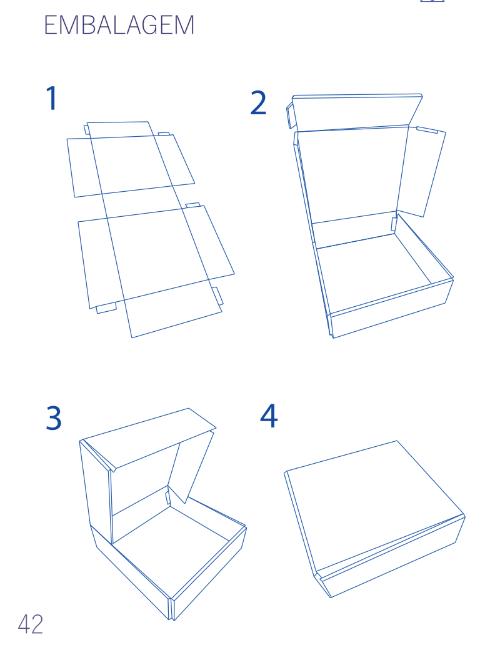 EMBALAGEM

1

2

3

4

42