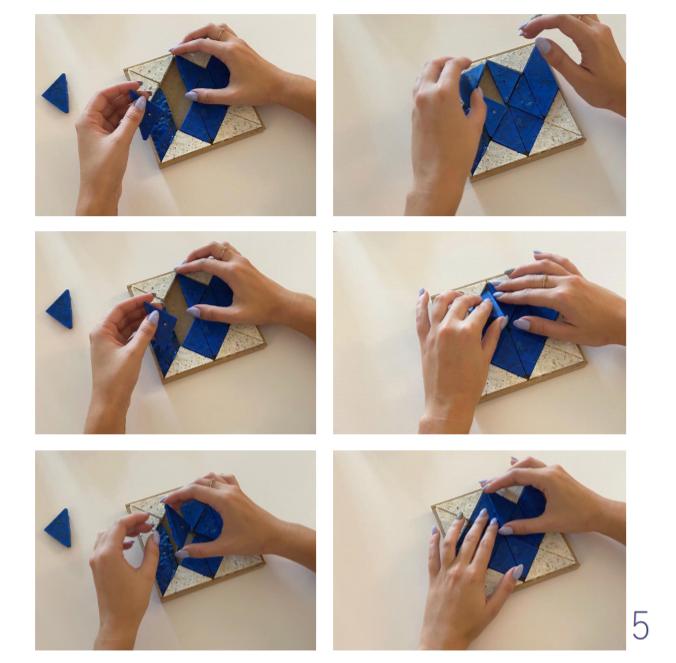 5