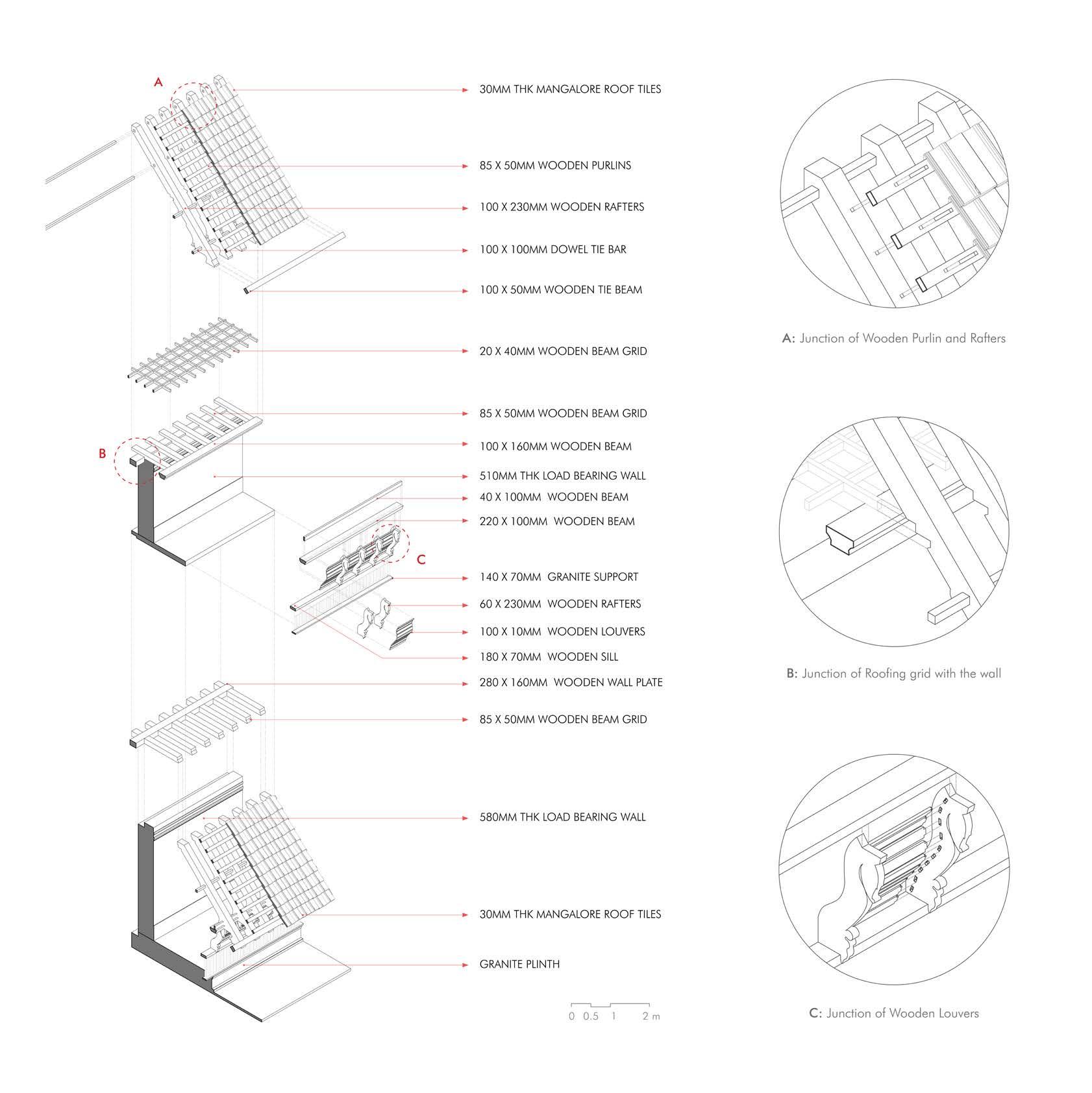 A

30MM THK MANGALORE ROOF TILES

85 X 50MM WOODEN PURLINS

100 X 230MM WOODEN RAFTERS

100 X 100MM DOWEL TIE BAR

100 X 50MM WOODEN TIE BEAM

20 X 40MM WOODEN BEAM GRID

85 X 50MM WOODEN BEAM GRID

B

100 X 160MM WOODEN BEAM

510MM THK LOAD BEARING WALL

40 X 100MM WOODEN BEAM

220 X 100MM WOODEN BEAM

C

140 X 70MM GRANITE SUPPORT

60 X 230MM WOODEN RAFTERS

100 X 10MM WOODEN LOUVERS

180 X 70MM WOODEN SILL

280 X 160MM WOODEN WALL PLATE

85 X 50MM WOODEN BEAM GRID

580MM THK LOAD BEARING WALL

30MM THK MANGALORE ROOF TILES

GRANITE PLINTH

0 0.5 1 2 m

A: Junction of Wooden Purlin and Rafters

B: Junction of Roofing grid with the wall

C: Junction of Wooden Louvers