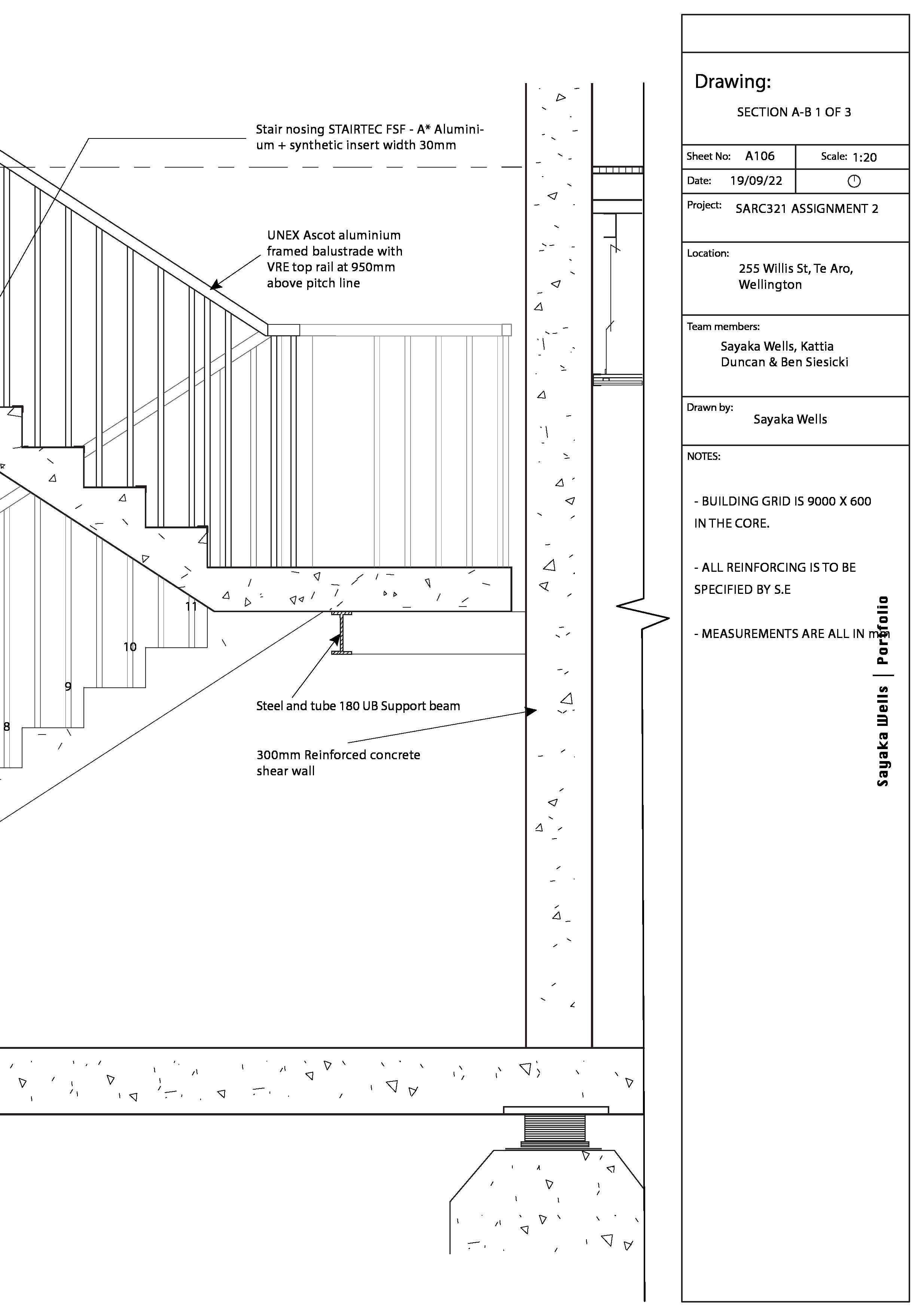 Stair nosing STAIRTEC FSF - A* Aluminium + synthetic insert width 30mm

UNEX Ascot aluminium framed balustrade with VRE top rail at 950mm above pitch line

11

10

9

8

Steel and tube 180 UB Support beam

300mm Reinforced concrete shear wall

Drawing:

SECTION A-B 1 OF 3

Sheet No: A106

Scale: 1:20

Date: 19/09/22

Project: SARC321 ASSIGNMENT 2

Location:
255 Willis St, Te Aro, Wellington

Team members:
Sayaka Wells, Kattia Duncan & Ben Siesicki

Drawn by:
Sayaka Wells

NOTES:

- BUILDING GRID IS 9000 X 600 IN THE CORE.

- ALL REINFORCING IS TO BE SPECIFIED BY S.E

- MEASUREMENTS ARE ALL IN mm

Sayaka Wells | Portfolio