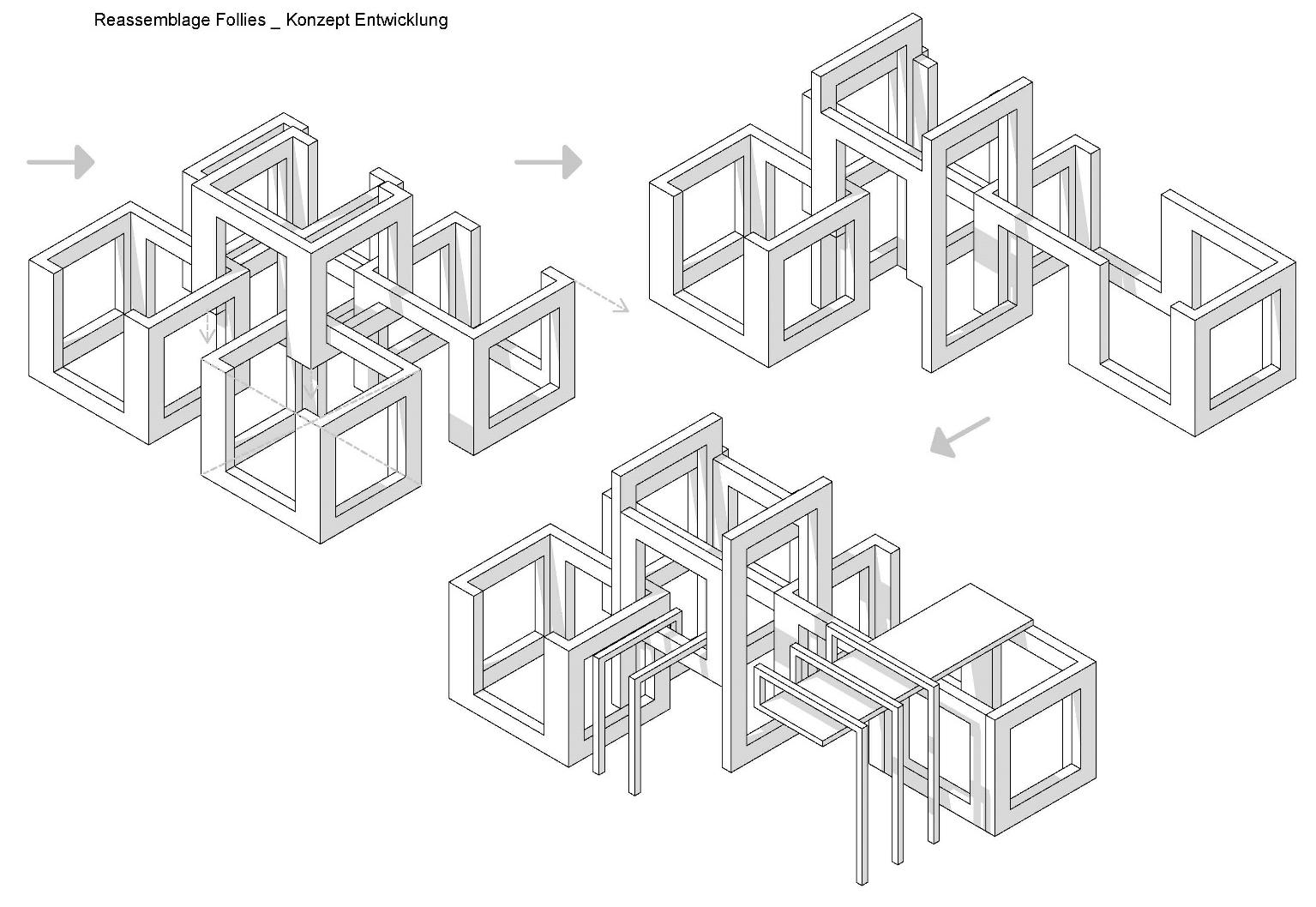 Reassemblage Follies _ Konzept Entwicklung