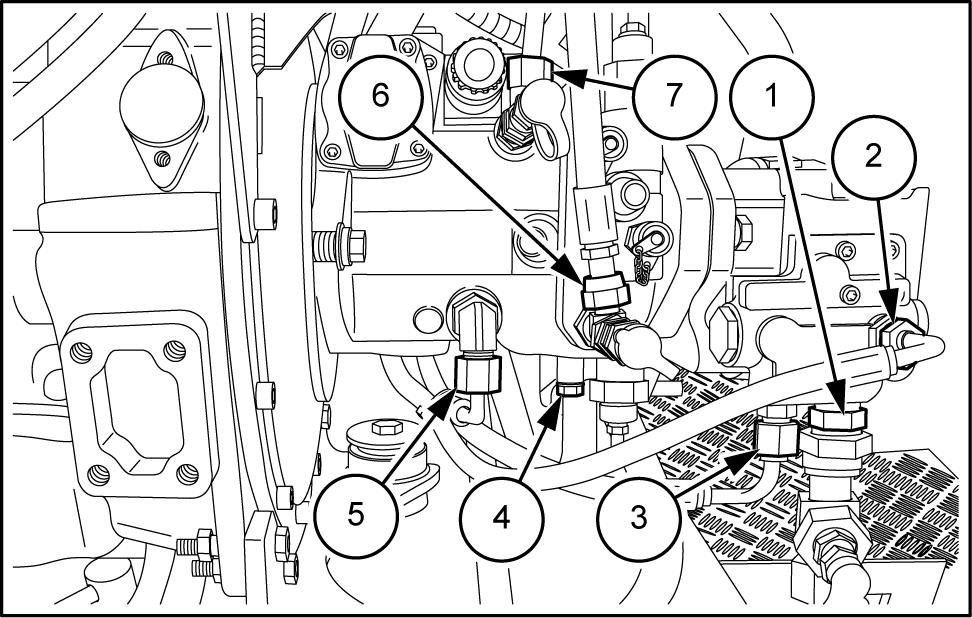 6
7
1
2
5
4
3