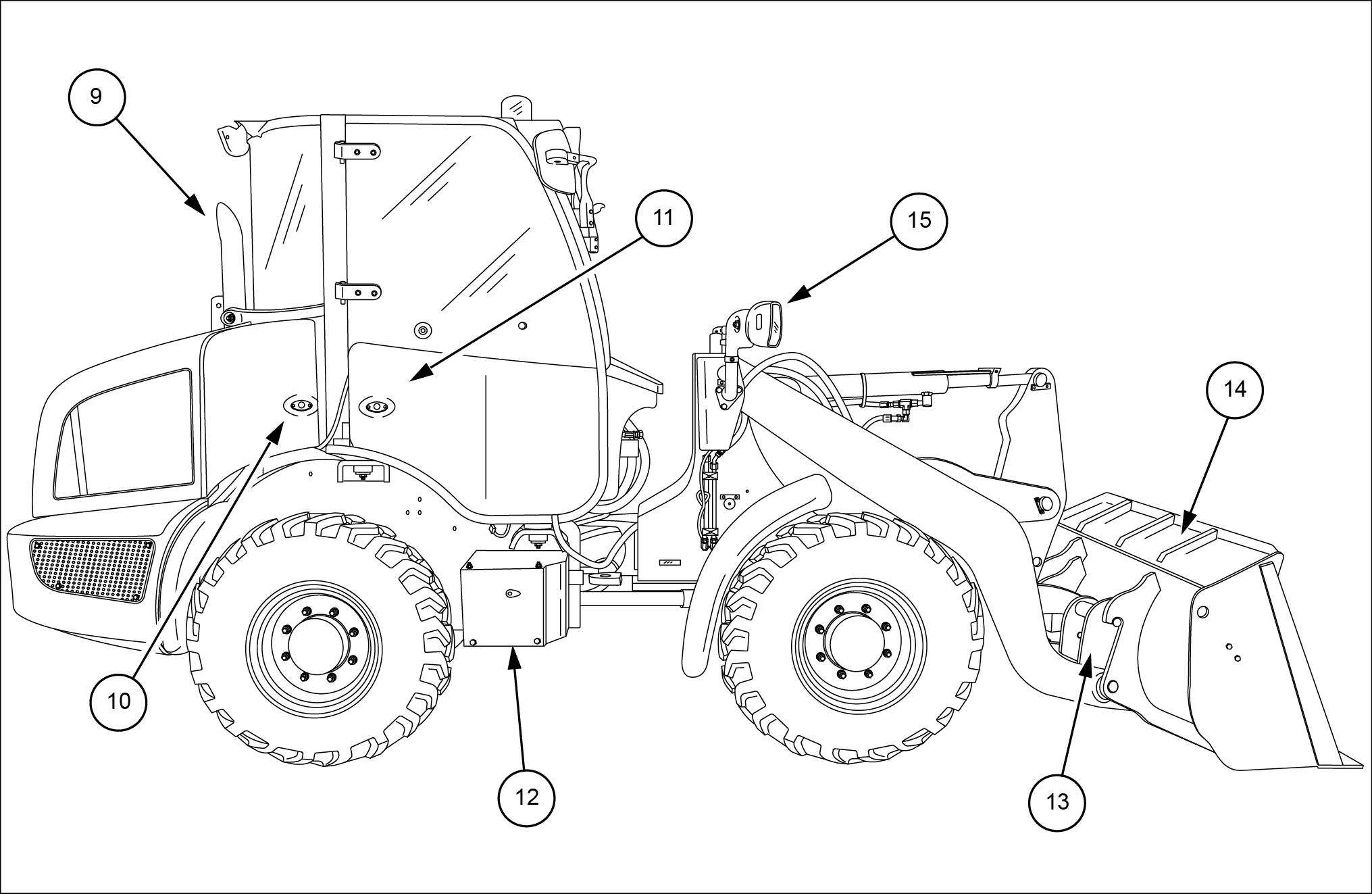 9
11
15
14
10
12
13