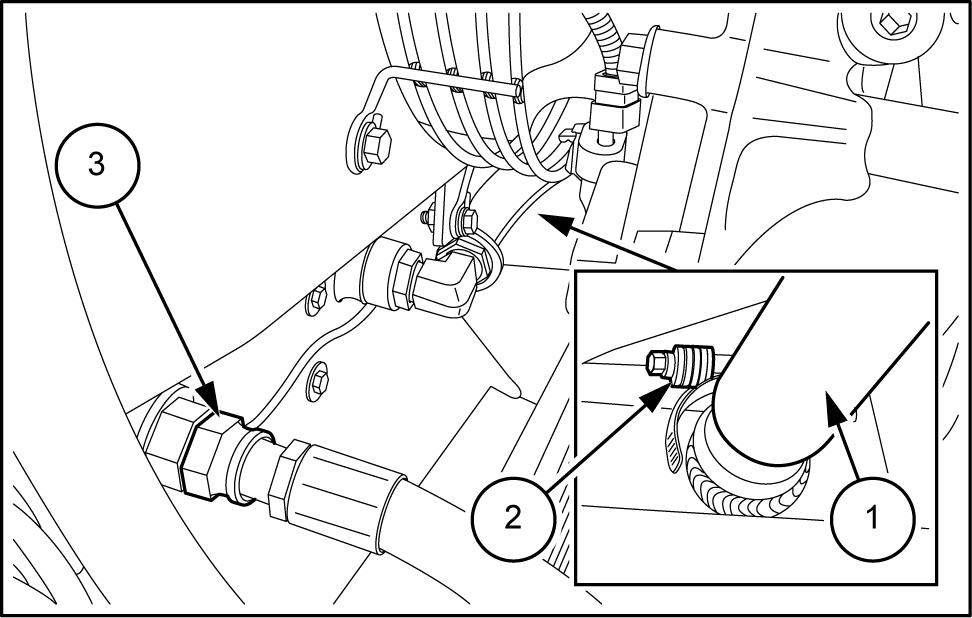 3

2

1