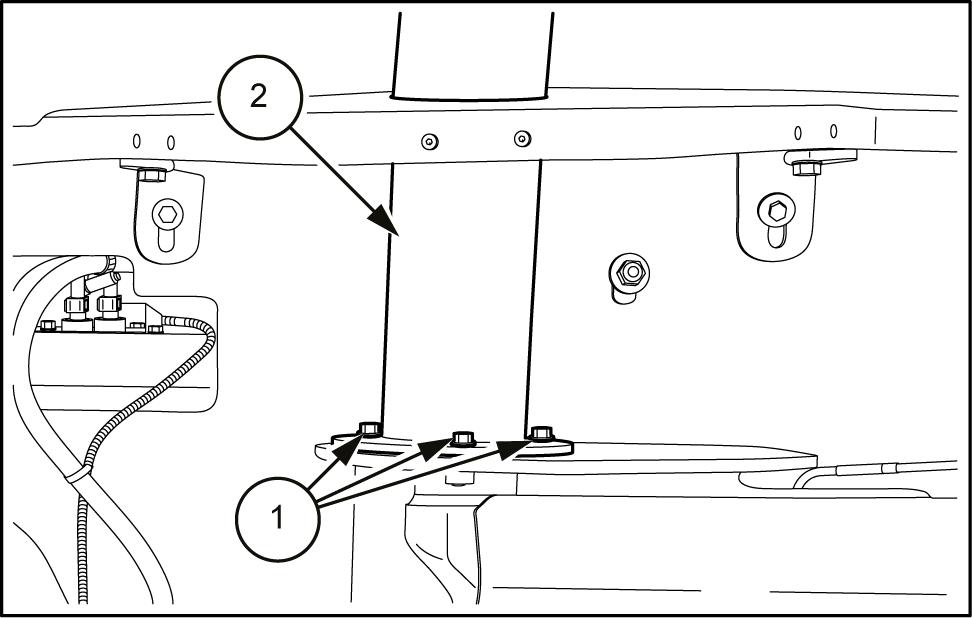 2

1