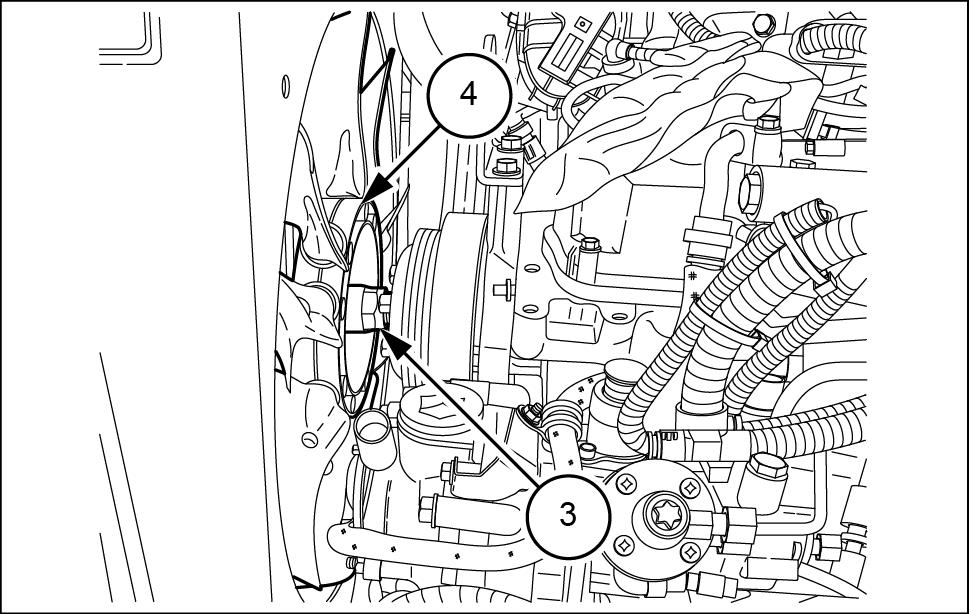 4

3