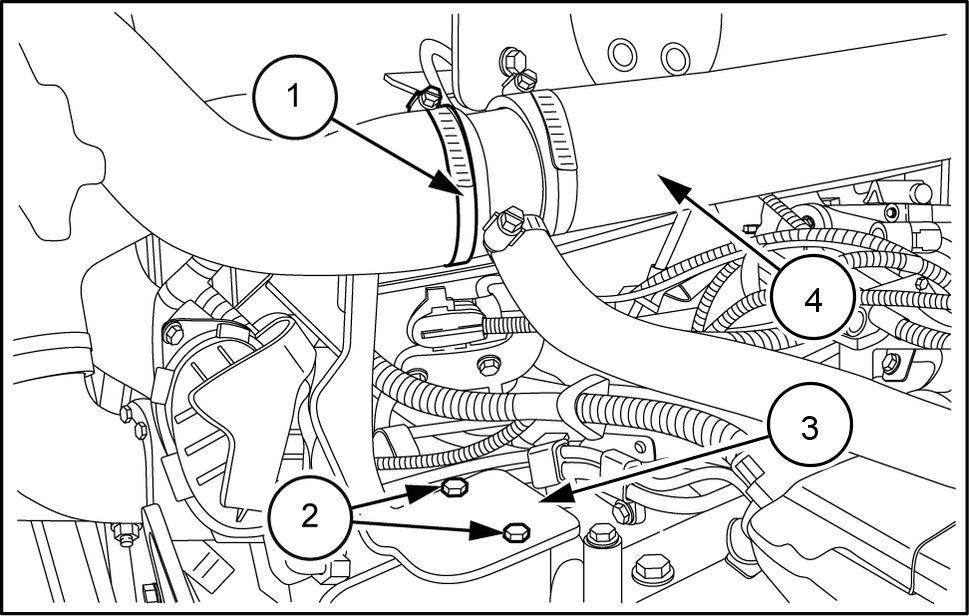 1
4
3
2