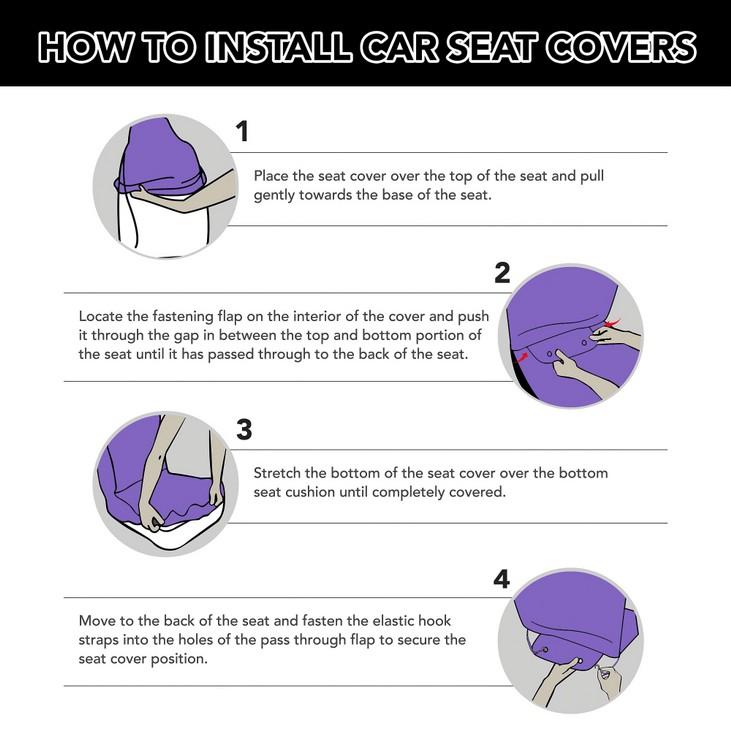 HOW TO INSTALL CAR SEAT COVERS

1

Place the seat cover over the top of the seat and pull gently towards the base of the seat.

2

Locate the fastening flap on the interior of the cover and push it through the gap in between the top and bottom portion of the seat until it has passed through to the back of the seat.

3

Stretch the bottom of the seat cover over the bottom seat cushion until completely covered.

4

Move to the back of the seat and fasten the elastic hook straps into the holes of the pass through flap to secure the seat cover position.