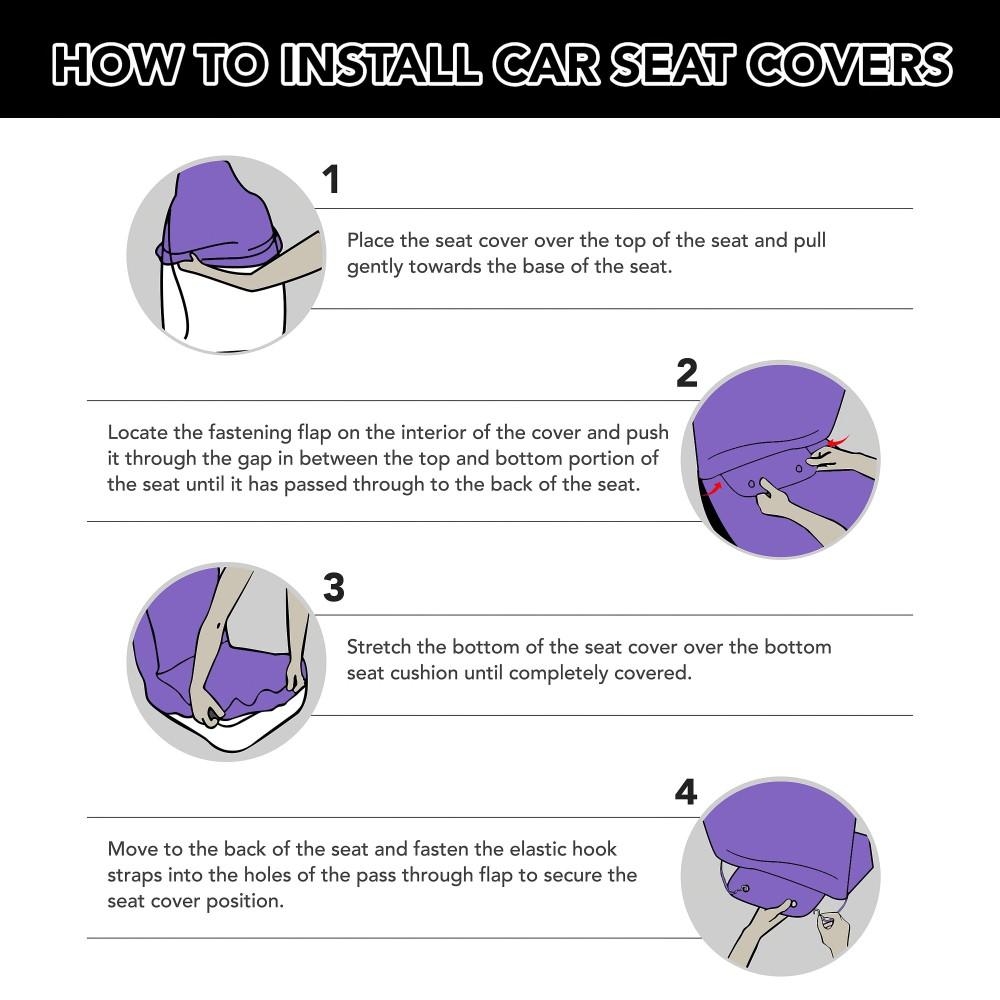 HOW TO INSTALL CAR SEAT COVERS

1

Place the seat cover over the top of the seat and pull gently towards the base of the seat.

2

Locate the fastening flap on the interior of the cover and push it through the gap in between the top and bottom portion of the seat until it has passed through to the back of the seat.

3

Stretch the bottom of the seat cover over the bottom seat cushion until completely covered.

4

Move to the back of the seat and fasten the elastic hook straps into the holes of the pass through flap to secure the seat cover position.