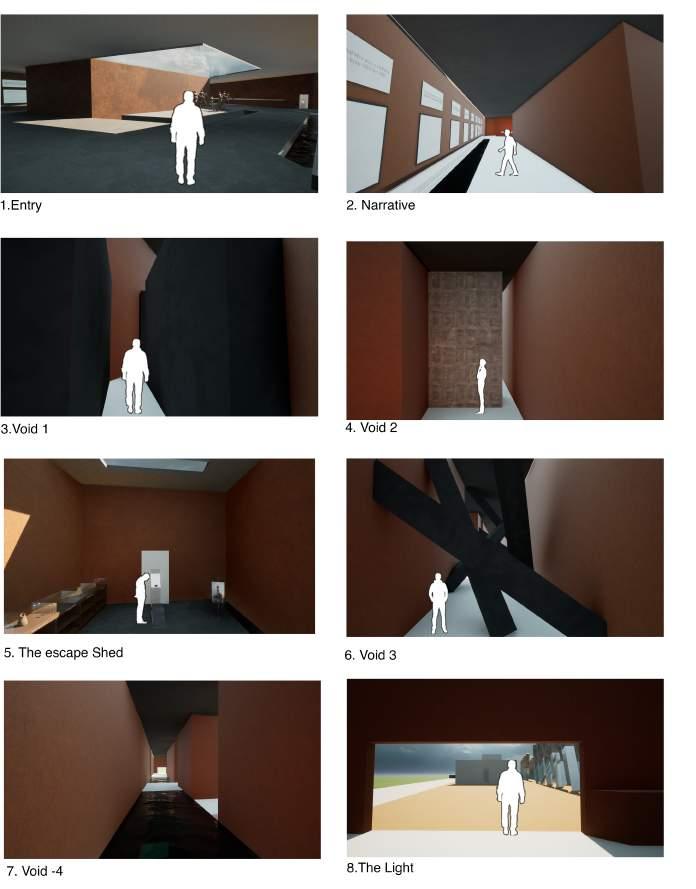 1.Entry

2. Narrative

3.Void 1

4. Void 2

5. The escape Shed

6. Void 3

7. Void -4

8.The Light