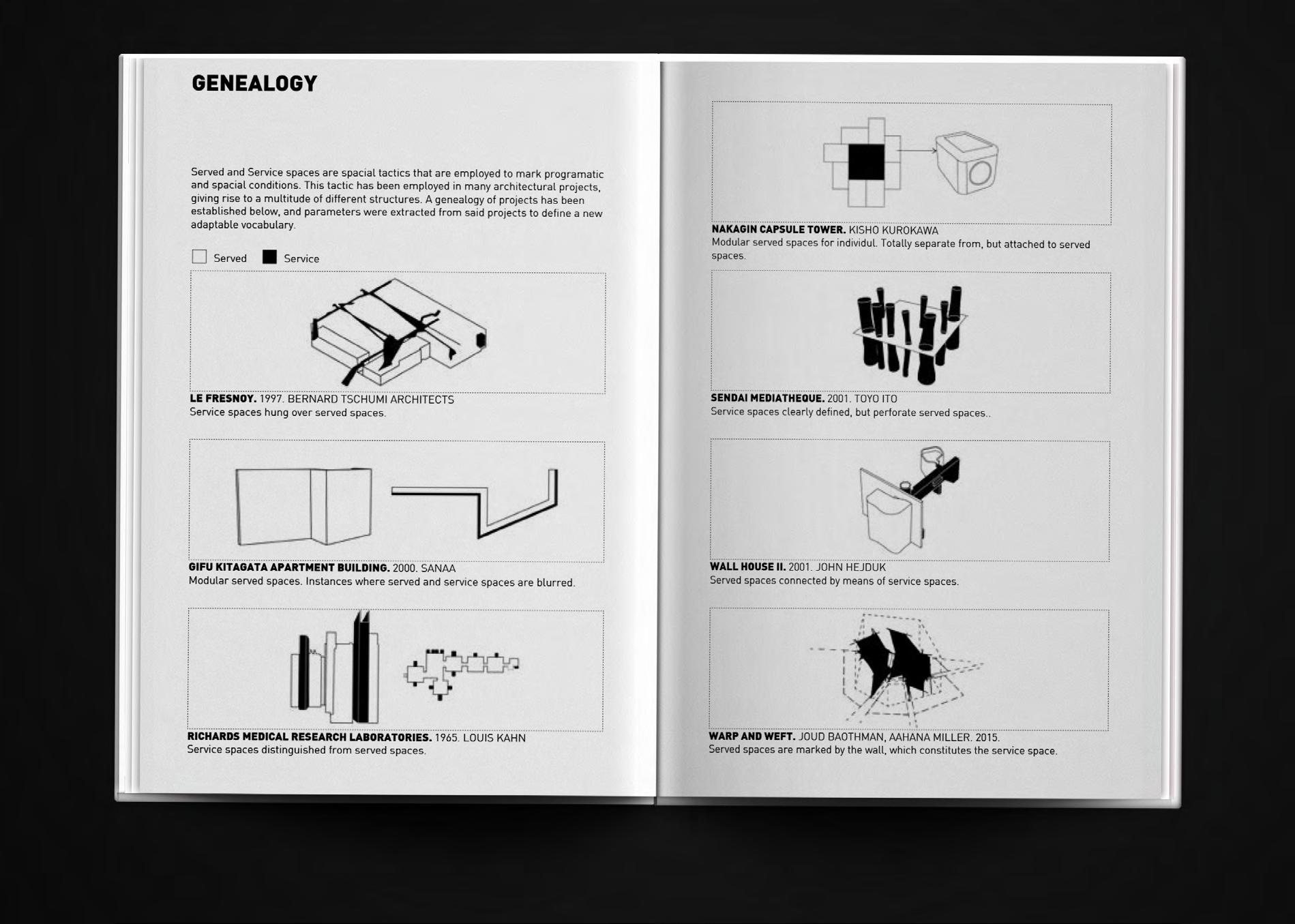 GENEALOGY

Served and Service spaces are spacial tactics that are employed to mark programatic and spacial conditions. This tactic has been employed in many architectural projects, giving rise to a multitude of different structures. A genealogy of projects has been established below, and parameters were extracted from said projects to define a new adaptable vocabulary.

Served Service

LE FRESNOY. 1997. BERNARD TSCHUMI ARCHITECTS
Service spaces hung over served spaces.

GIFU KITAGATA APARTMENT BUILDING. 2000. SANAA
Modular served spaces. Instances where served and service spaces are blurred.

RICHARDS MEDICAL RESEARCH LABORATORIES. 1965. LOUIS KAHN
Service spaces distinguished from served spaces.

NAKAGIN CAPSULE TOWER. KISHO KUROKAWA
Modular served spaces for individul. Totally separate from, but attached to served spaces.

SENDAI MEDIATHEQUE. 2001. TOYO ITO
Service spaces clearly defined, but perforate served spaces..

WALL HOUSE II. 2001. JOHN HEJDUK
Served spaces connected by means of service spaces.

WARP AND WEFT. JOUD BAOTHMAN, AAHANA MILLER. 2015.
Served spaces are marked by the wall, which constitutes the service space.