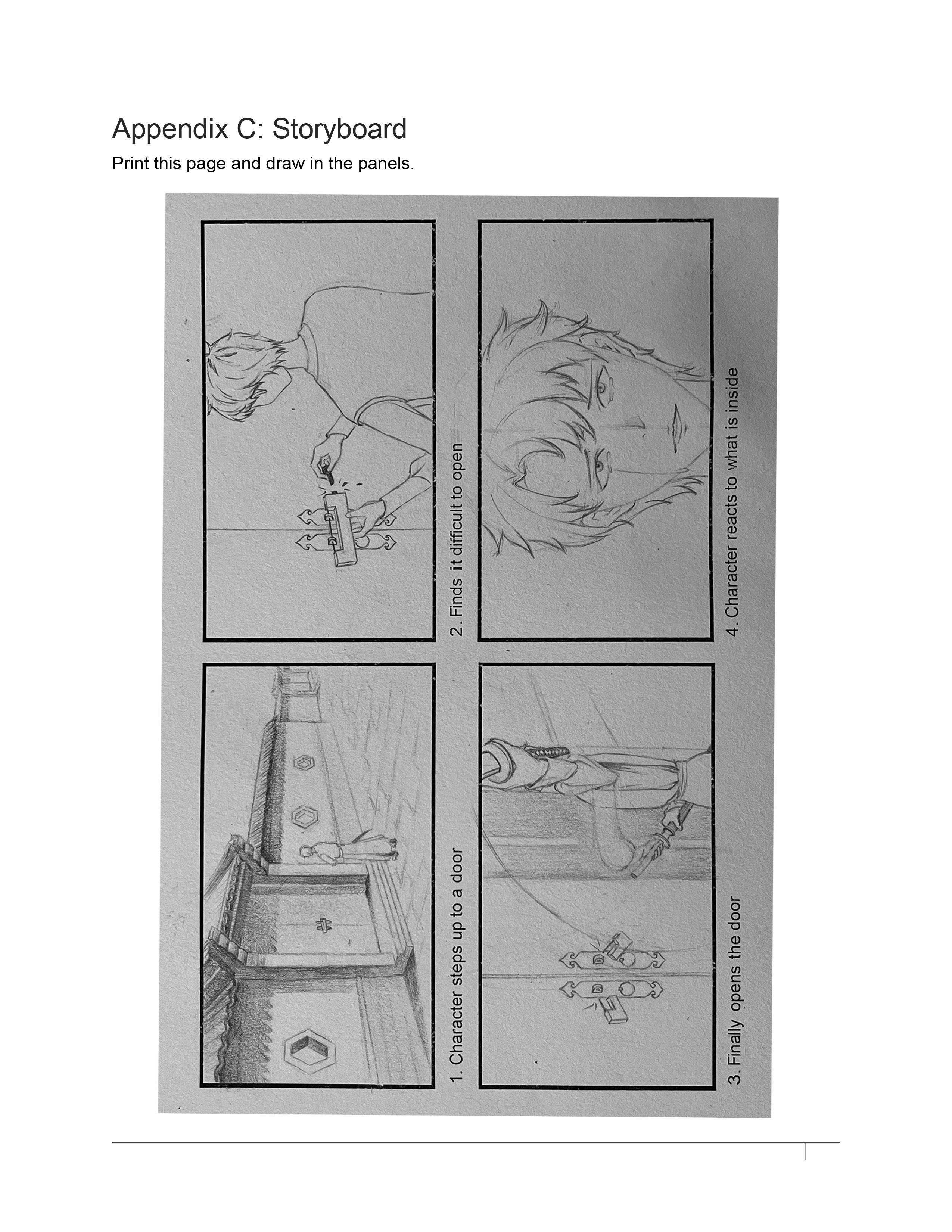 Appendix C: Storyboard

Print this page and draw in the panels.

1. Character steps up to a door

2. Finds it difficult to open

3. Finally opens the door

4. Character reacts to what is inside