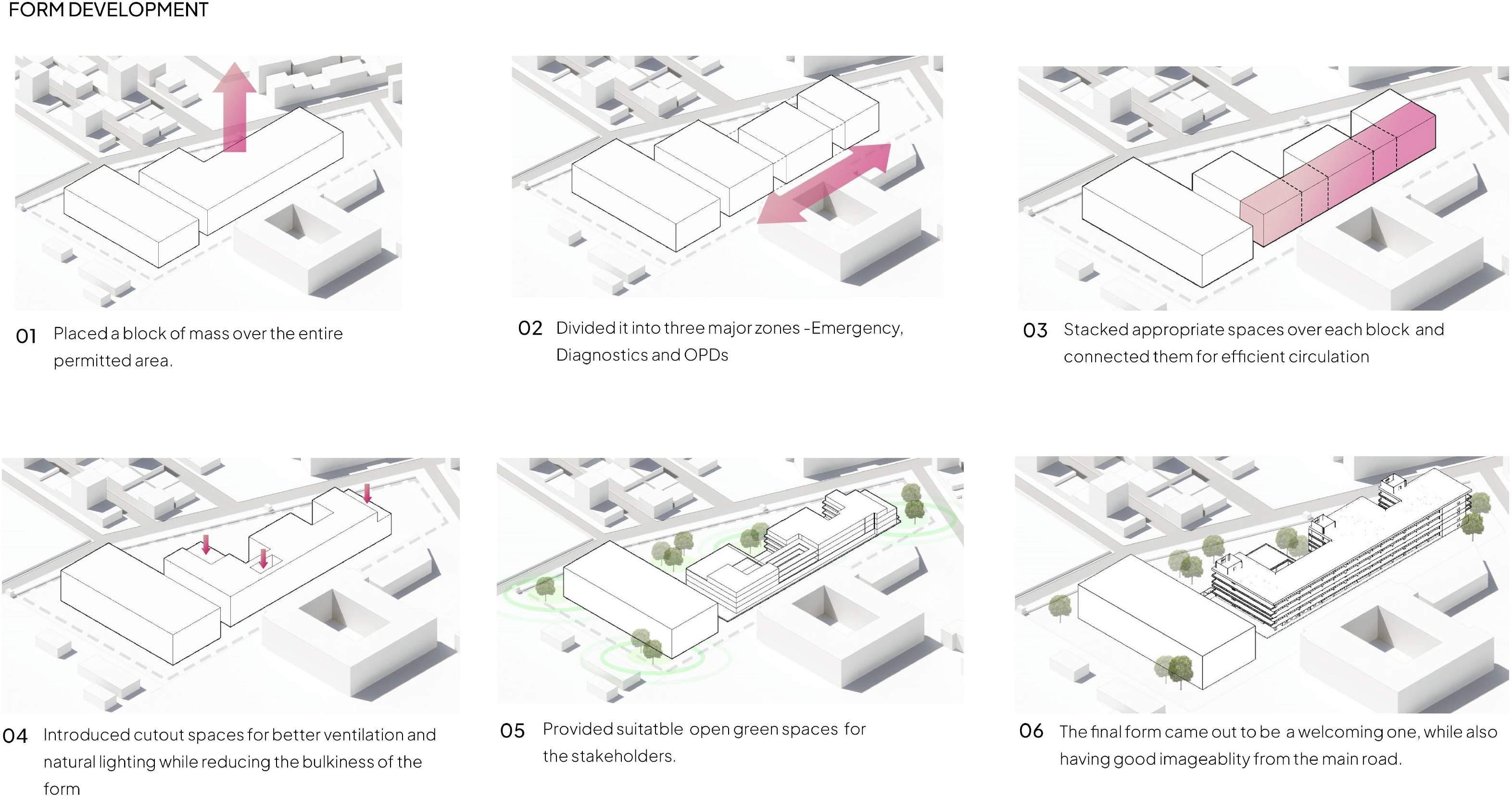 FORM DEVELOPMENT

01 Placed a block of mass over the entire permitted area.

02 Divided it into three major zones -Emergency, Diagnostics and OPDs

03 Stacked appropriate spaces over each block and connected them for efficient circulation

04 Introduced cutout spaces for better ventilation and natural lighting while reducing the bulkiness of the form

05 Provided suitatble open green spaces for the stakeholders.

06 The final form came out to be a welcoming one, while also having good imageablity from the main road.