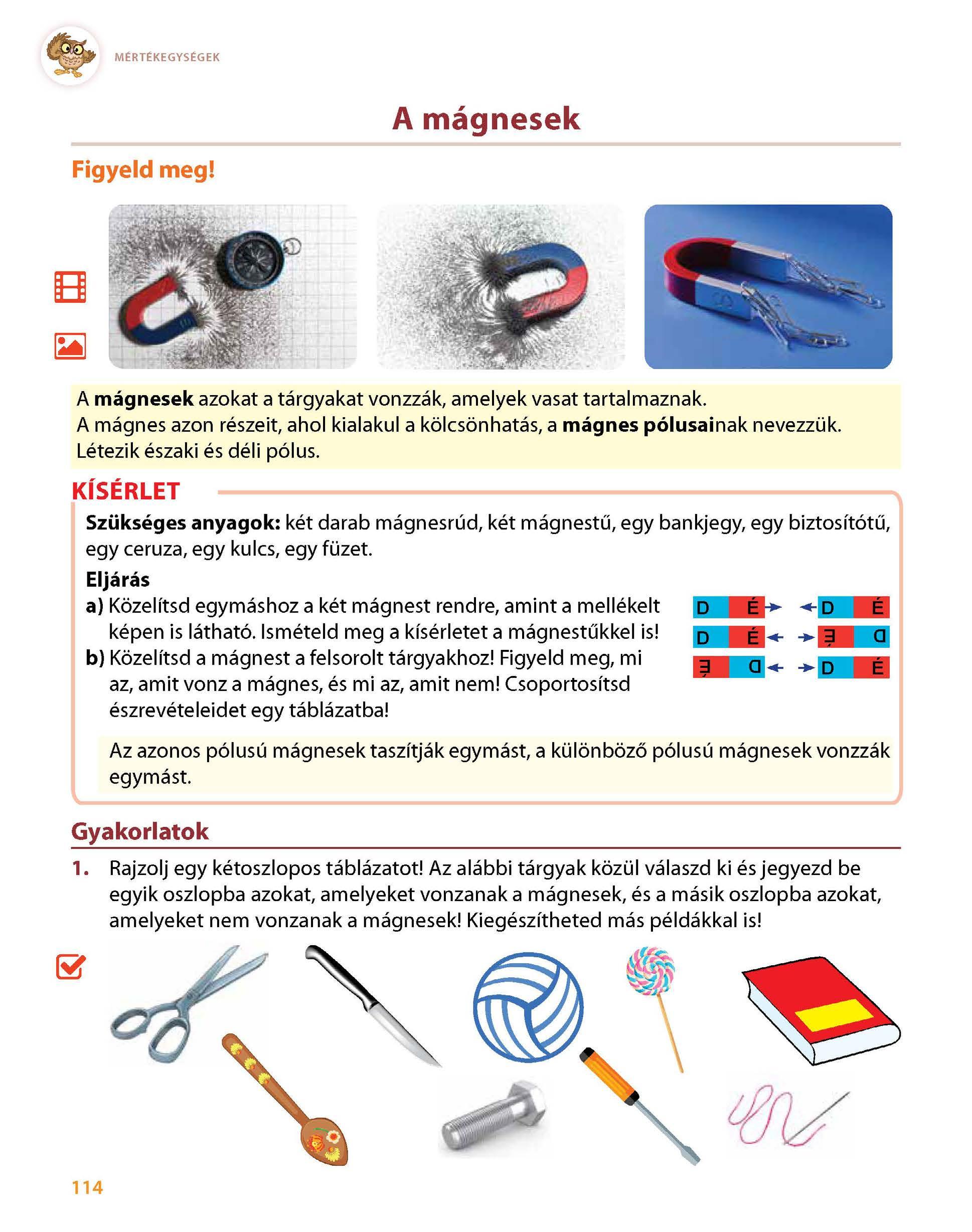 MÉRTÉKEGYSÉGEK

A mágnesek

Figyeld meg!

A **mágnesek** azokat a tárgyakat vonzzák, amelyek vasat tartalmaznak.
A mágnes azon részeit, ahol kialakul a kölcsönhatás, a **mágnes pólusai**nak nevezzük.
Létezik északi és déli pólus.

KÍSÉRLET

**Szükséges anyagok:** két darab mágnesrúd, két mágnestű, egy bankjegy, egy biztosítótű, egy ceruza, egy kulcs, egy füzet.

**Eljárás**

**a)** Közelítsd egymáshoz a két mágnest rendre, amint a mellékelt képen is látható. Ismételd meg a kísérletet a mágnestűkkel is!

**b)** Közelítsd a mágnest a felsorolt tárgyakhoz! Figyeld meg, mi az, amit vonz a mágnes, és mi az, amit nem! Csoportosítsd észrevételeidet egy táblázatba!

D É D É
D É É D
É D D É

Az azonos pólusú mágnesek taszítják egymást, a különböző pólusú mágnesek vonzzák egymást.

Gyakorlatok

**1.** Rajzolj egy kétoszlopos táblázatot! Az alábbi tárgyak közül válaszd ki és jegyezd be egyik oszlopba azokat, amelyeket vonzanak a mágnesek, és a másik oszlopba azokat, amelyeket nem vonzanak a mágnesek! Kiegészítheted más példákkal is!

114