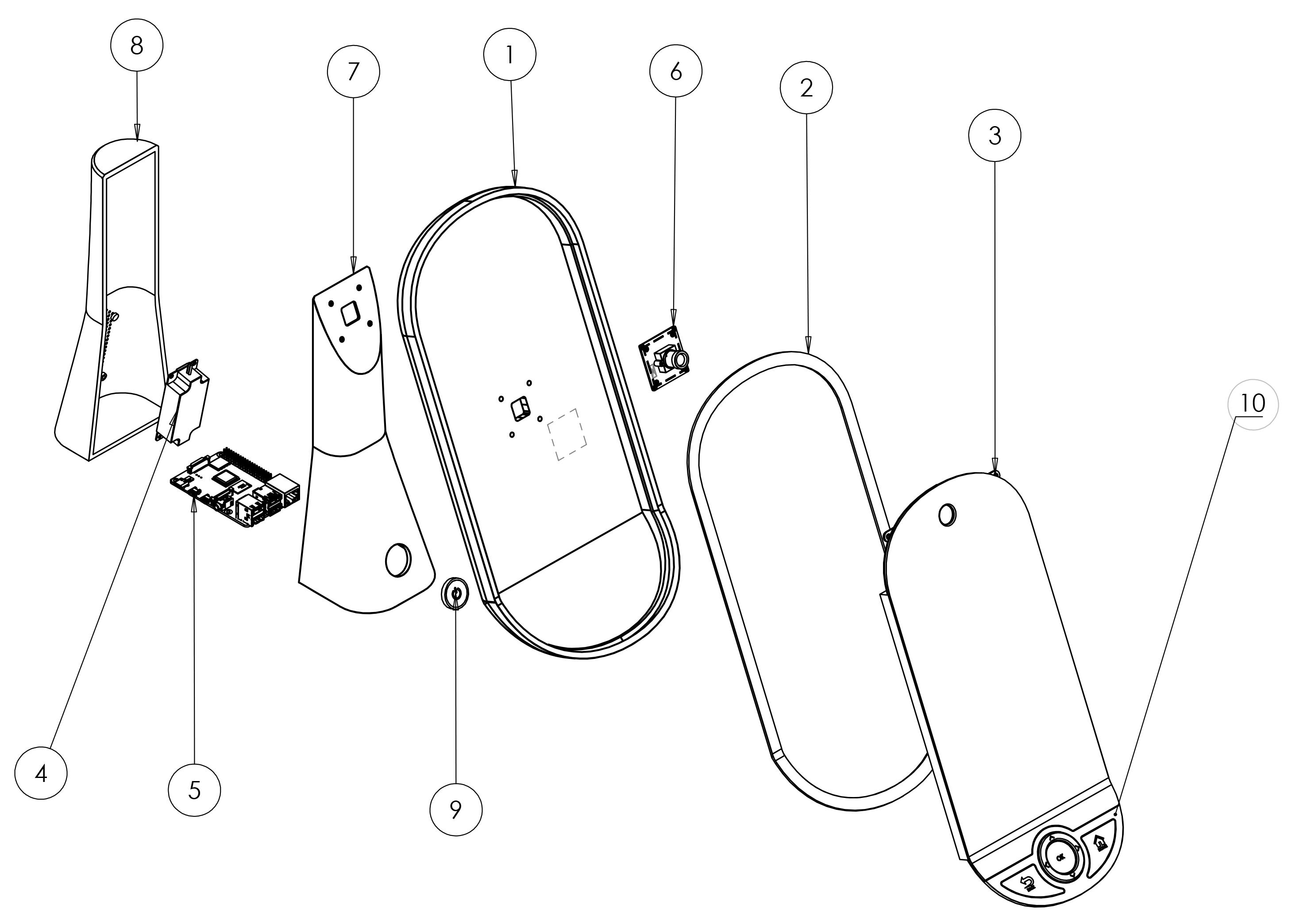 8

7

1

6

2

3

10

4

5

9

ok