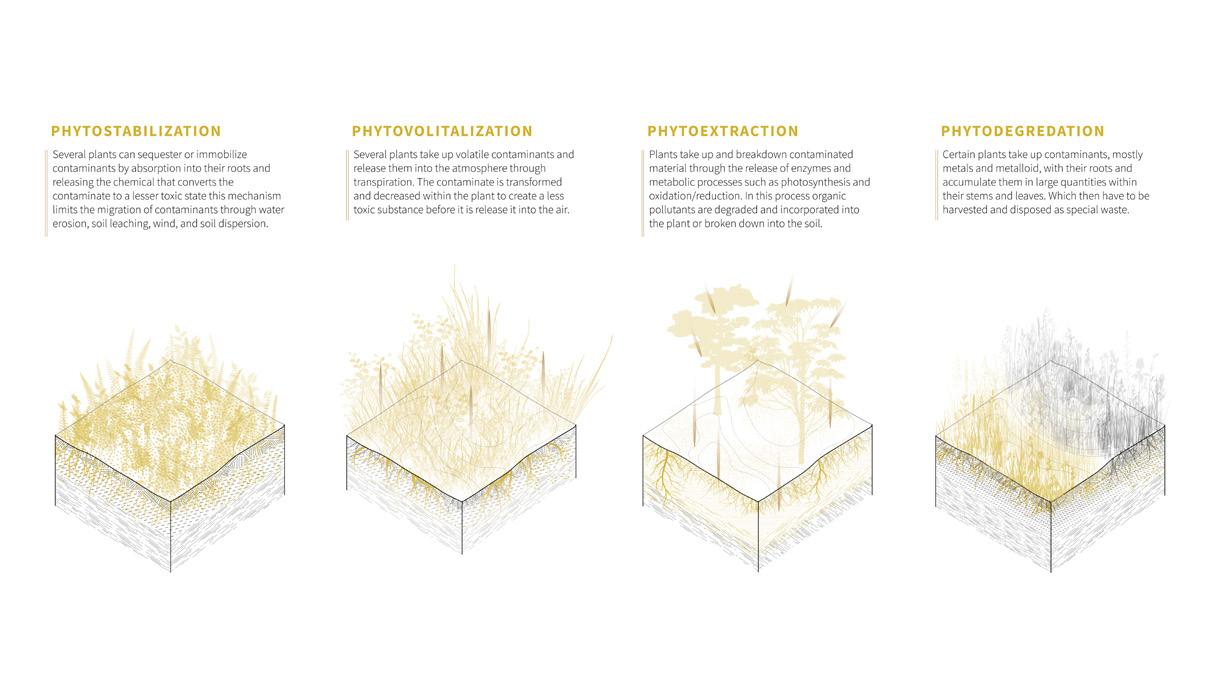 PHYTOSTABILIZATION

Several plants can sequester or immobilize contaminants by absorption into their roots and releasing the chemical that converts the contaminate to a lesser toxic state this mechanism limits the migration of contaminants through water erosion, soil leaching, wind, and soil dispersion.

PHYTOVOLITALIZATION

Several plants take up volatile contaminants and release them into the atmosphere through transpiration. The contaminate is transformed and decreased within the plant to create a less toxic substance before it is release it into the air.

PHYTOEXTRACTION

Plants take up and breakdown contaminated material through the release of enzymes and metabolic processes such as photosynthesis and oxidation/reduction. In this process organic pollutants are degraded and incorporated into the plant or broken down into the soil.

PHYTODEGREDATION

Certain plants take up contaminants, mostly metals and metalloid, with their roots and accumulate them in large quantities within their stems and leaves. Which then have to be harvested and disposed as special waste.